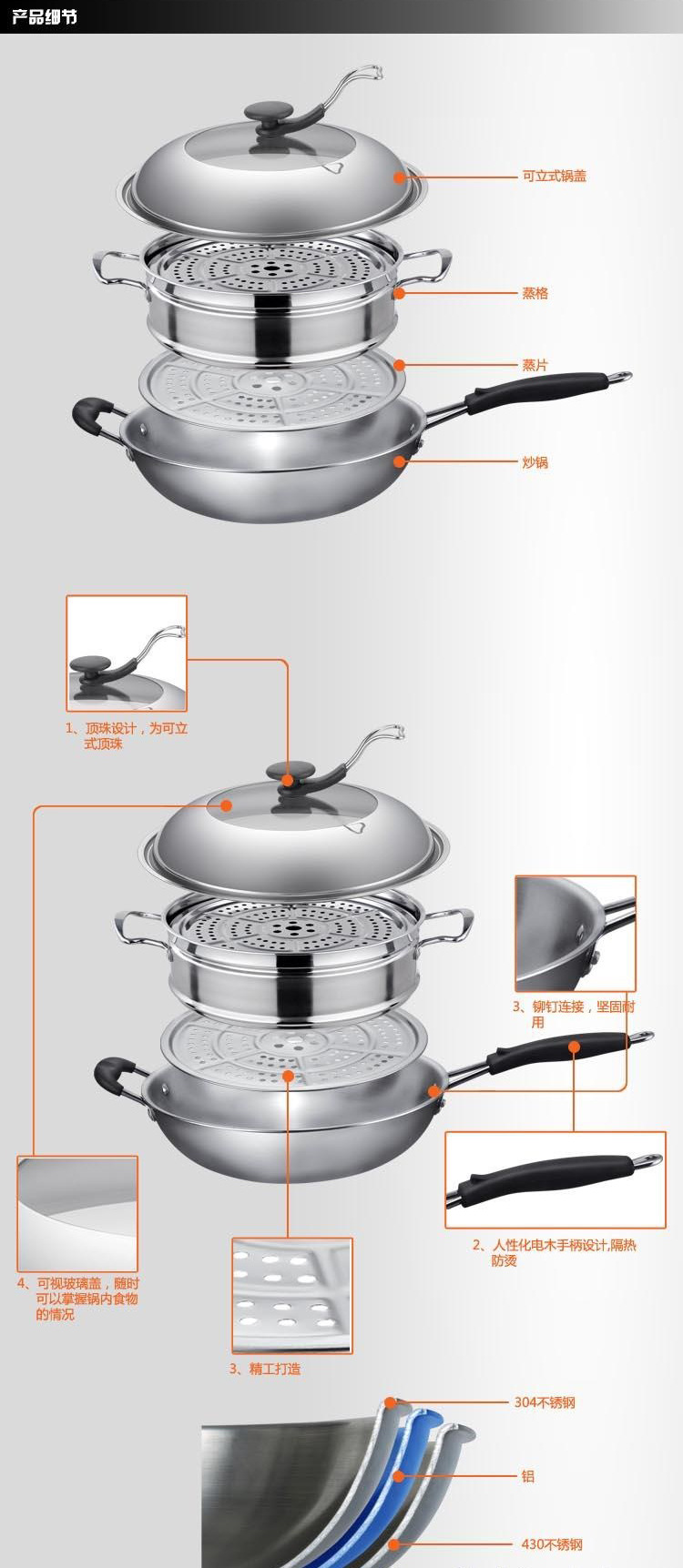 产品细节

可立式锅盖

蒸格

蒸片

炒锅

1、顶珠设计，为可立式顶珠

3、铆钉连接，坚固耐用

2、人性化电木手柄设计,隔热防烫

4、可视玻璃盖，随时可以掌握锅内食物的情况

3、精工打造

304不锈钢

铝

430不锈钢