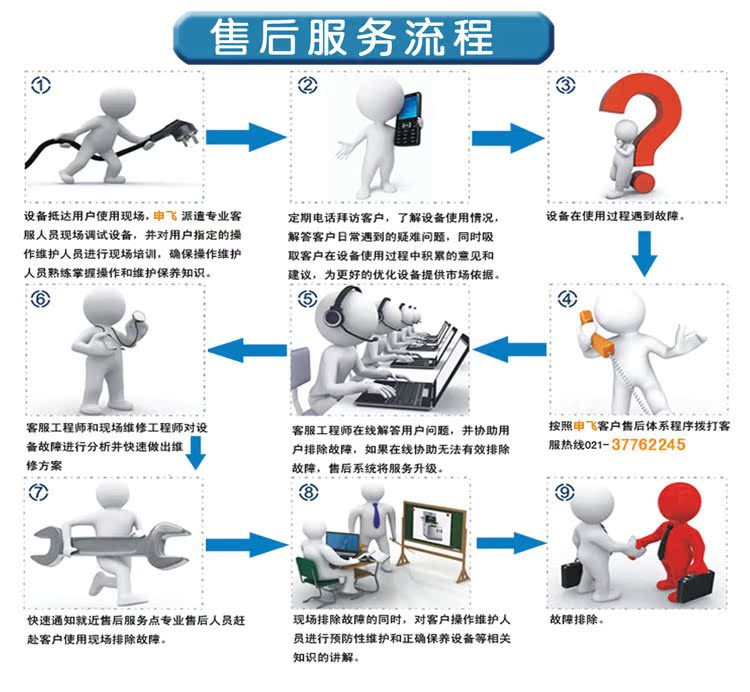 售后服务流程

①

设备抵达用户使用现场，申飞 派遣专业客服人员现场调试设备，并对用户指定的操作维护人员进行现场培训，确保操作维护人员熟练掌握操作和维护保养知识。

②

定期电话拜访客户，了解设备使用情况，解答客户日常遇到的疑难问题，同时吸取客户在设备使用过程中积累的意见和建议，为更好的优化设备提供市场依据。

③

设备在使用过程遇到故障。

④

按照申飞客户售后体系程序拨打客服热线021- 37762245

⑤

客服工程师在线解答用户问题，并协助用户排除故障，如果在线协助无法有效排除故障，售后系统将服务升级。

⑥

客服工程师和现场维修工程师对设备故障进行分析并快速做出维修方案

⑦

快速通知就近售后服务点专业售后人员赶赴客户使用现场排除故障。

⑧

现场排除故障的同时，对客户操作维护人员进行预防性维护和正确保养设备等相关知识的讲解。

⑨

故障排除。