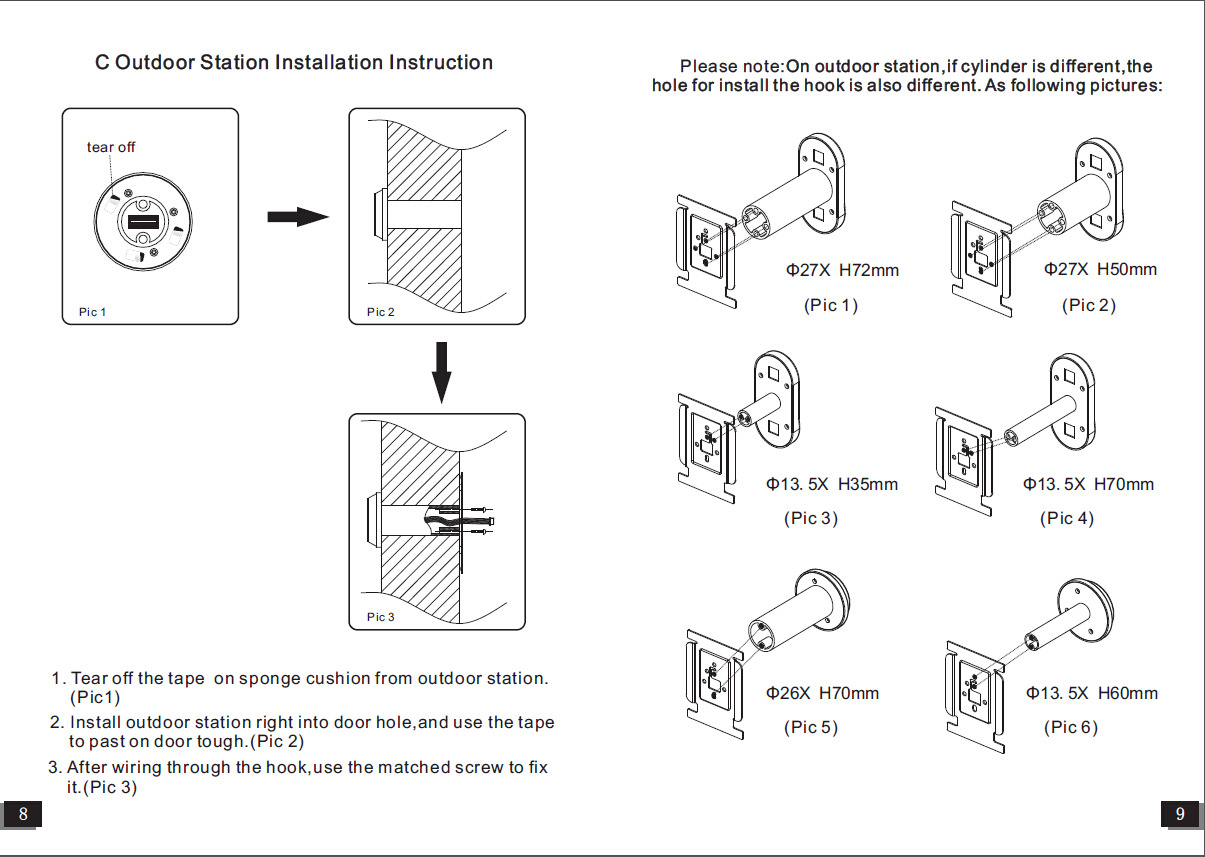 C Outdoor Station Installation Instruction

tear off

Pic 1

Pic 2

Pic 3

1. Tear off the tape on sponge cushion from outdoor station. (Pic1)

2. Install outdoor station right into door hole,and use the tape to past on door tough.(Pic 2)

3. After wiring through the hook,use the matched screw to fix it.(Pic 3)

8

Please note:On outdoor station,if cylinder is different,the hole for install the hook is also different. As following pictures:

Φ27X H72mm

(Pic 1)

Φ27X H50mm

(Pic 2)

Φ13. 5X H35mm

(Pic 3)

Φ13. 5X H70mm

(Pic 4)

Φ26X H70mm

(Pic 5)

Φ13. 5X H60mm

(Pic 6)

9