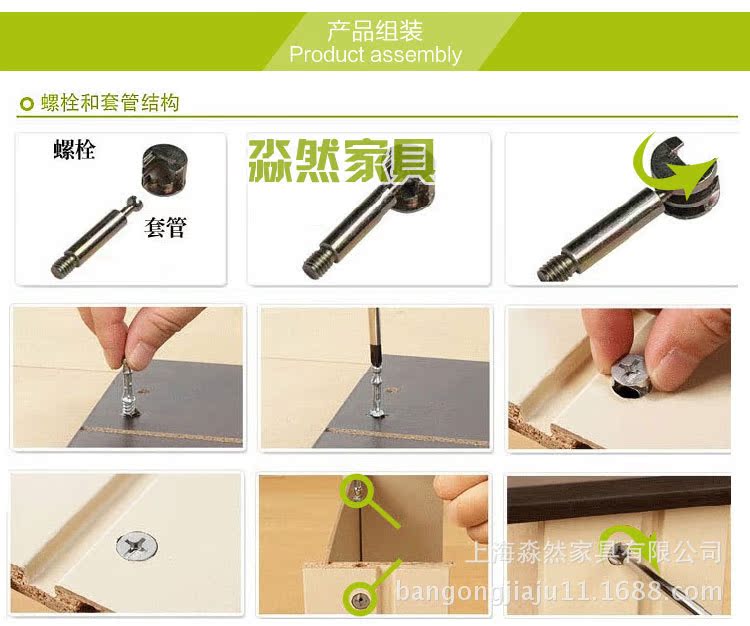 产品组装
Product assembly

螺栓和套管结构

螺栓

套管

淼然家具

上海淼然家具有限公司
bangongjiaju11.1688.com