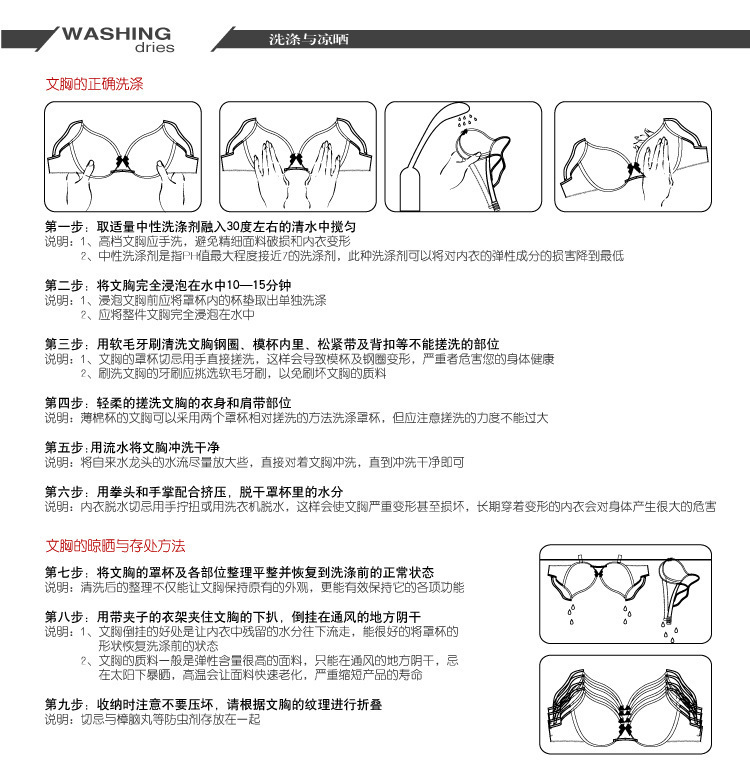 WASHING
dries

洗涤与凉晒

文胸的正确洗涤

第一步：取适量中性洗涤剂融入30度左右的清水中搅匀
说明：1、高档文胸应手洗，避免精细面料破损和内衣变形
2、中性洗涤剂是指PH值最大程度接近7的洗涤剂，此种洗涤剂可以将对内衣的弹性成分的损害降到最低

第二步：将文胸完全浸泡在水中10—15分钟
说明：1、浸泡文胸前应将罩杯内的杯垫取出单独洗涤
2、应将整件文胸完全浸泡在水中

第三步：用软毛牙刷清洗文胸钢圈、模杯内里、松紧带及背扣等不能搓洗的部位
说明：1、文胸的罩杯切忌用手直接搓洗，这样会导致模杯及钢圈变形，严重者危害您的身体健康
2、刷洗文胸的牙刷应挑选软毛牙刷，以免刷坏文胸的质料

第四步：轻柔的搓洗文胸的衣身和肩带部位
说明：薄棉杯的文胸可以采用两个罩杯相对搓洗的方法洗涤罩杯，但应注意搓洗的力度不能过大

第五步：用流水将文胸冲洗干净
说明：将自来水龙头的水流尽量放大些，直接对着文胸冲洗，直到冲洗干净即可

第六步：用拳头和手掌配合挤压，脱干罩杯里的水分
说明：内衣脱水切忌用手拧扭或用洗衣机脱水，这样会使文胸严重变形甚至损坏，长期穿着变形的内衣会对身体产生很大的危害

文胸的晾晒与存处方法

第七步：将文胸的罩杯及各部位整理平整并恢复到洗涤前的正常状态
说明：清洗后的整理不仅能让文胸保持原有的外观，更能有效保持它的各项功能

第八步：用带夹子的衣架夹住文胸的下扒，倒挂在通风的地方阴干
说明：1、文胸倒挂的好处是让内衣中残留的水分往下流走，能很好的将罩杯的形状恢复洗涤前的状态
2、文胸的质料一般是弹性含量很高的面料，只能在通风的地方阴干，忌在太阳下暴晒，高温会让面料快速老化，严重缩短产品的寿命

第九步：收纳时注意不要压坏，请根据文胸的纹理进行折叠
说明：切忌与樟脑丸等防虫剂存放在一起