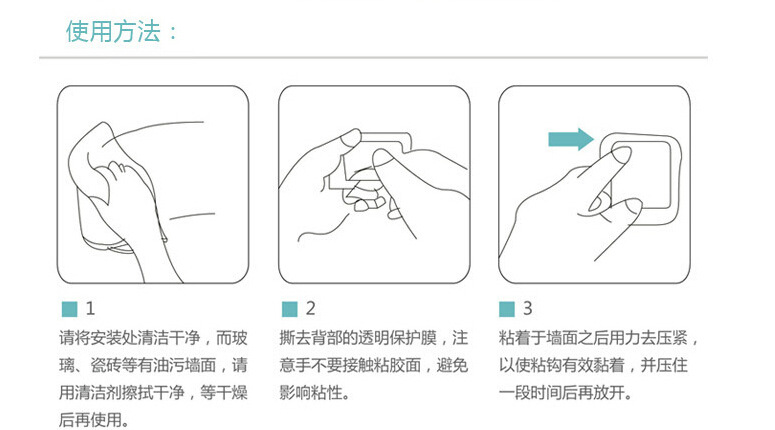 使用方法：

1
请将安装处清洁干净，而玻璃、瓷砖等有油污墙面，请用清洁剂擦拭干净，等干燥后再使用。

2
撕去背部的透明保护膜，注意手不要接触粘胶面，避免影响粘性。

3
粘着于墙面之后用力去压紧，以使粘钩有效黏着，并压住一段时间后再放开。