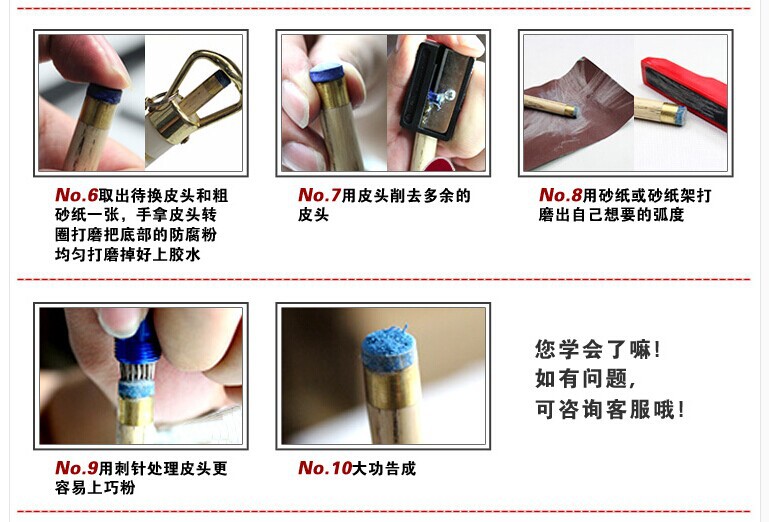 No.6取出待换皮头和粗砂纸一张，手拿皮头转圈打磨把底部的防腐粉均匀打磨掉好上胶水

No.7用皮头削去多余的皮头

No.8用砂纸或砂纸架打磨出自己想要的弧度

No.9用刺针处理皮头更容易上巧粉

No.10大功告成

您学会了嘛!
如有问题,
可咨询客服哦!