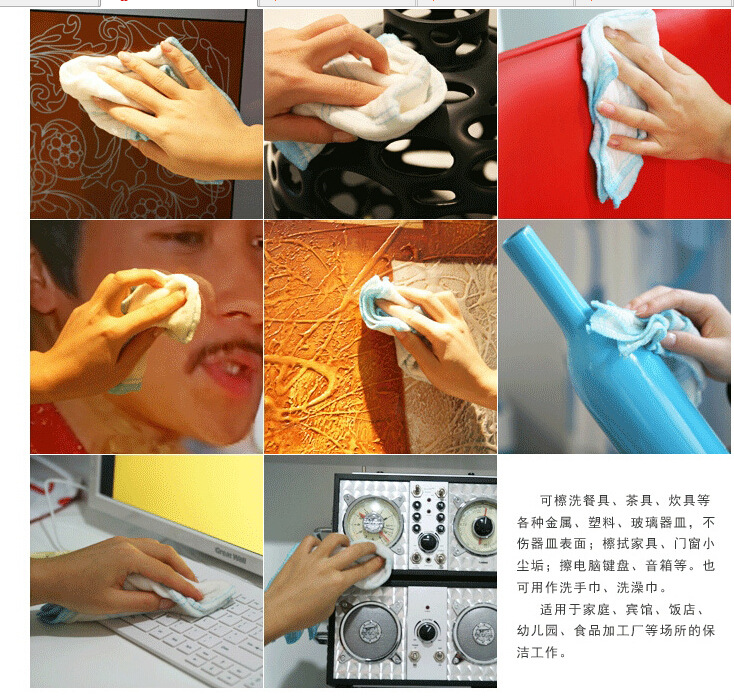 Great Wall

可檫洗餐具、茶具、炊具等各种金属、塑料、玻璃器皿，不伤器皿表面；檫拭家具、门窗小尘垢；擦电脑键盘、音箱等。也可用作洗手巾、洗澡巾。

适用于家庭、宾馆、饭店、幼儿园、食品加工厂等场所的保洁工作。