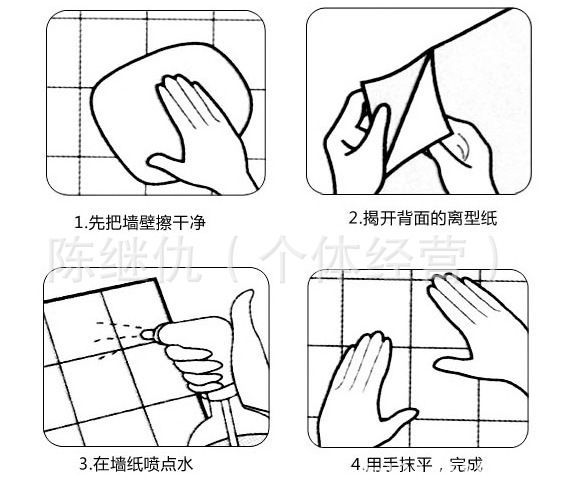 1.先把墙壁擦干净

2.揭开背面的离型纸

陈继仇（个体经营）

3.在墙纸喷点水

4.用手抹平，完成