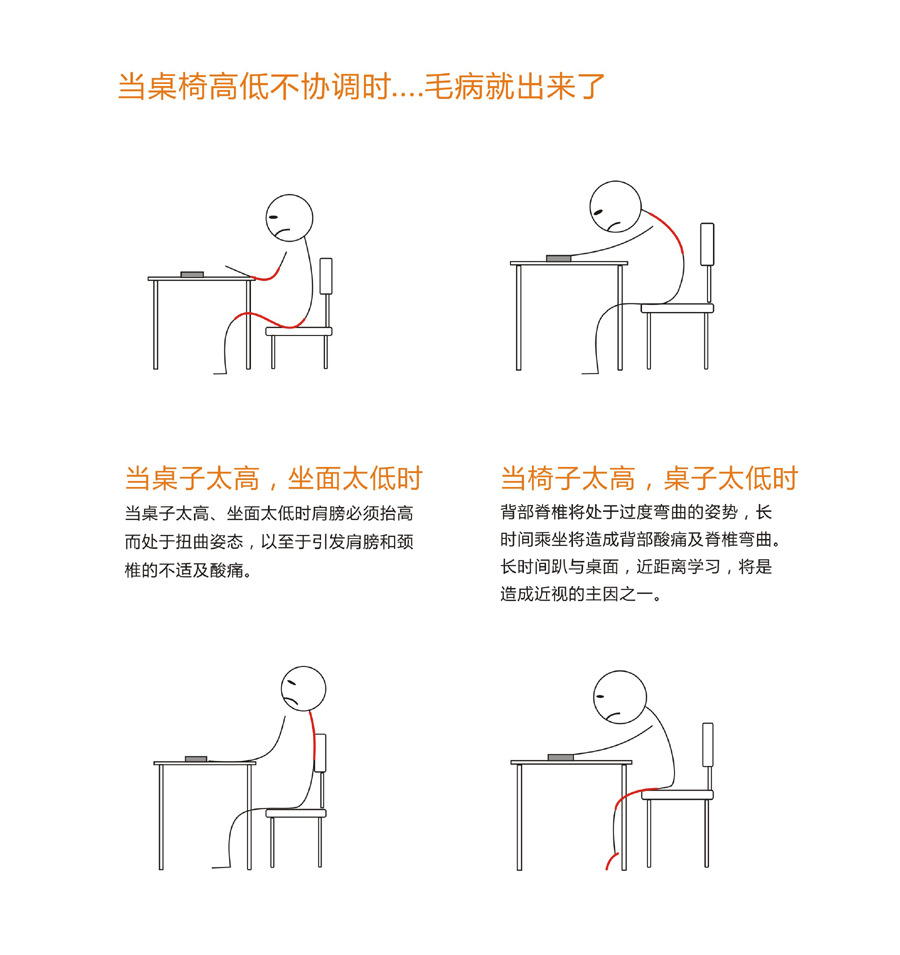 当桌椅高低不协调时....毛病就出来了

当桌子太高，坐面太低时

当桌子太高、坐面太低时肩膀必须抬高而处于扭曲姿态，以至于引发肩膀和颈椎的不适及酸痛。

当椅子太高，桌子太低时

背部脊椎将处于过度弯曲的姿势，长时间乘坐将造成背部酸痛及脊椎弯曲。长时间趴与桌面，近距离学习，将是造成近视的主因之一。