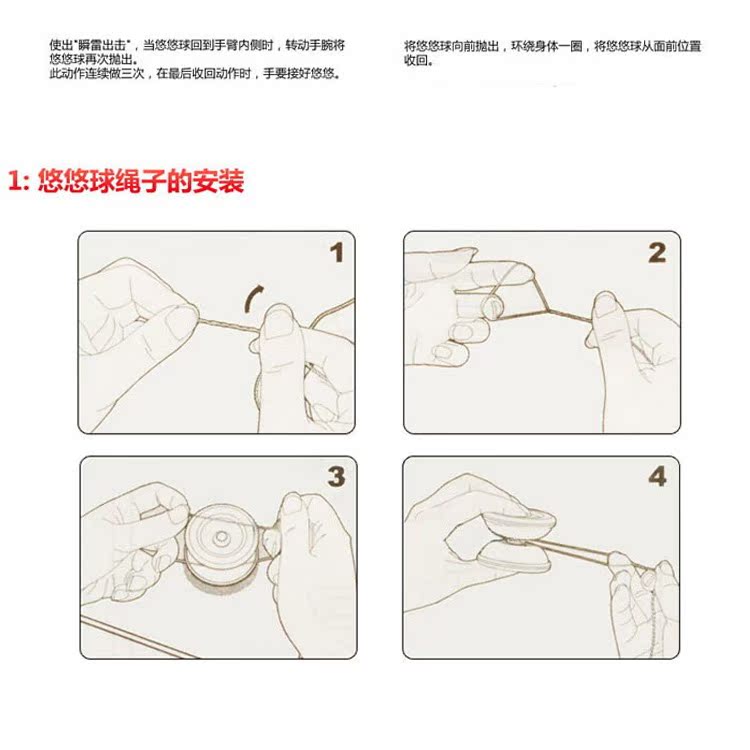 使出"瞬雷出击"，当悠悠球回到手臂内侧时，转动手腕将悠悠球再次抛出。
此动作连续做三次，在最后收回动作时，手要接好悠悠。

将悠悠球向前抛出，环绕身体一圈，将悠悠球从面前位置收回。

1: 悠悠球绳子的安装

1

2

3

4