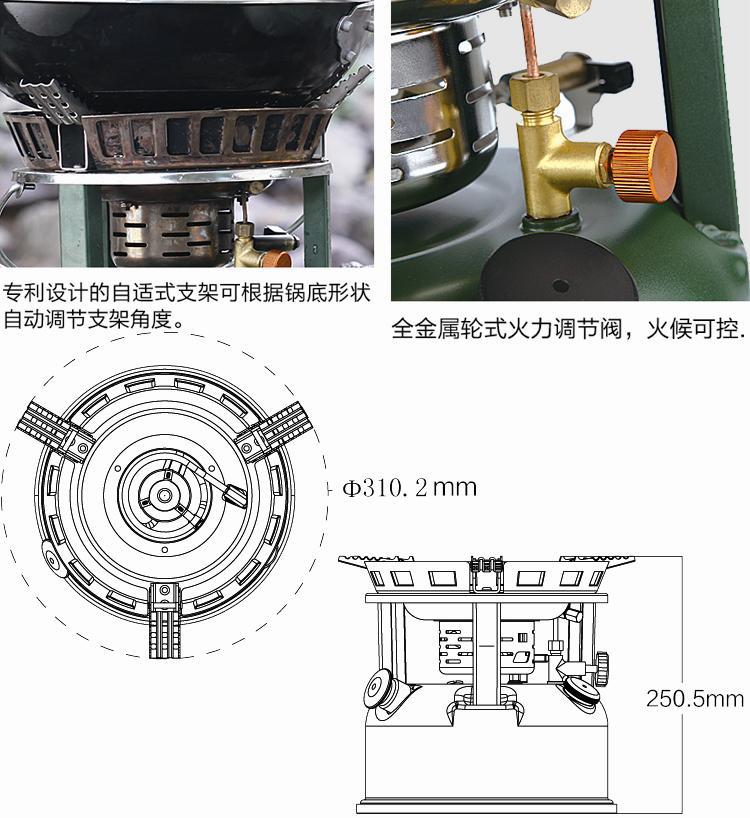 专利设计的自适式支架可根据锅底形状自动调节支架角度。

全金属轮式火力调节阀，火候可控.

Φ310.2mm

250.5mm