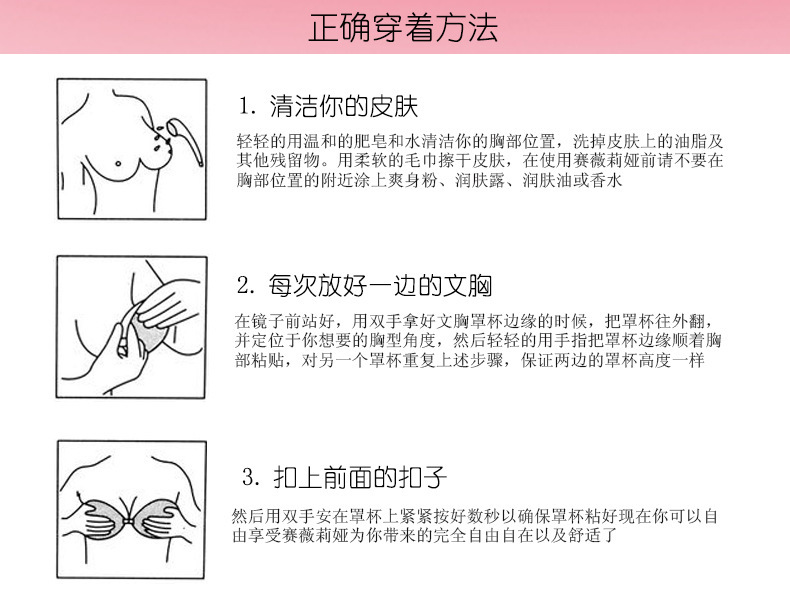 正确穿着方法

1. 清洁你的皮肤

轻轻的用温和的肥皂和水清洁你的胸部位置，洗掉皮肤上的油脂及其他残留物。用柔软的毛巾擦干皮肤，在使用赛薇莉娅前请不要在胸部位置的附近涂上爽身粉、润肤露、润肤油或香水

2. 每次放好一边的文胸

在镜子前站好，用双手拿好文胸罩杯边缘的时候，把罩杯往外翻，并定位于你想要的胸型角度，然后轻轻的用手指把罩杯边缘顺着胸部粘贴，对另一个罩杯重复上述步骤，保证两边的罩杯高度一样

3. 扣上前面的扣子

然后用双手安在罩杯上紧紧按好数秒以确保罩杯粘好现在你可以自由享受赛薇莉娅为你带来的完全自由自在以及舒适了