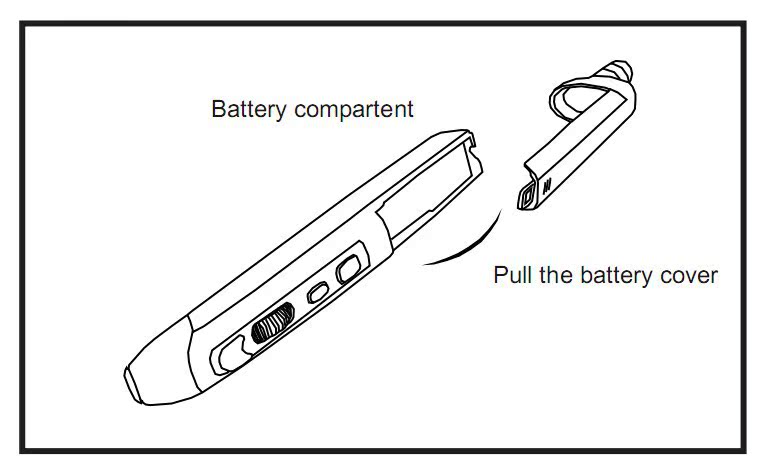 Battery compartent

Pull the battery cover