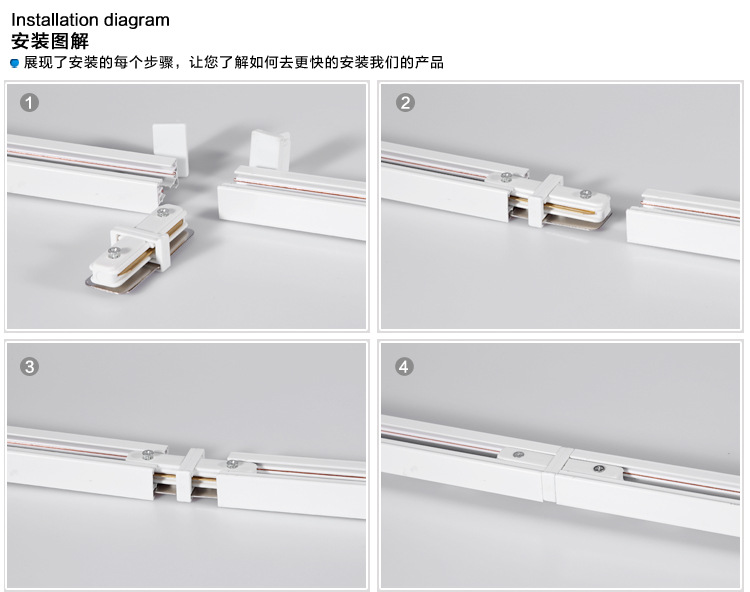 Installation diagram
安装图解
展现了安装的每个步骤，让您了解如何去更快的安装我们的产品

1

2

3

4