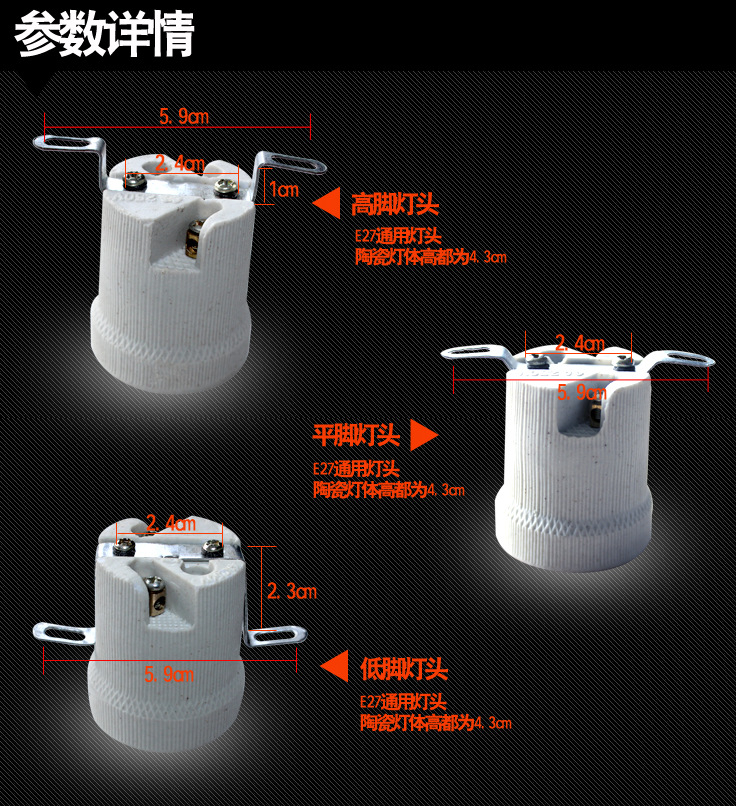 参数详情

5.9cm
2.4cm
1cm
高脚灯头
E27通用灯头
陶瓷灯体高都为4.3cm

2.4cm
5.9cm
平脚灯头
E27通用灯头
陶瓷灯体高都为4.3cm

2.4cm
2.3cm
5.9cm
低脚灯头
E27通用灯头
陶瓷灯体高都为4.3cm