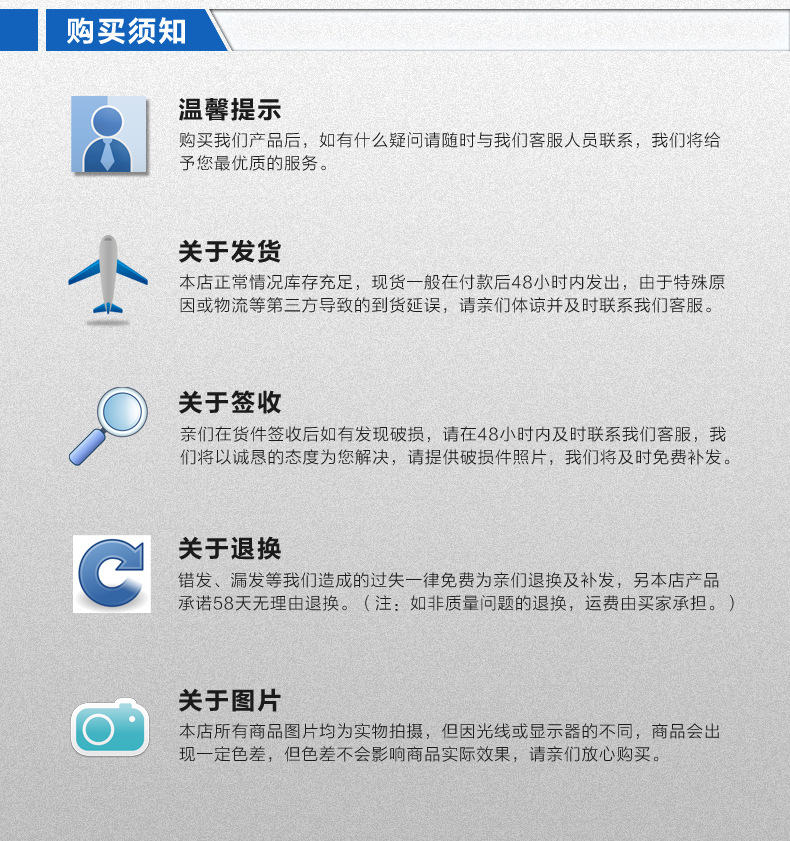 购买须知

温馨提示
购买我们产品后，如有什么疑问请随时与我们客服人员联系，我们将给予您最优质的服务。

关于发货
本店正常情况库存充足，现货一般在付款后48小时内发出，由于特殊原因或物流等第三方导致的到货延误，请亲们体谅并及时联系我们客服。

关于签收
亲们在货件签收后如有发现破损，请在48小时内及时联系我们客服，我们将以诚恳的态度为您解决，请提供破损件照片，我们将及时免费补发。

关于退换
错发、漏发等我们造成的过失一律免费为亲们退换及补发，另本店产品承诺58天无理由退换。（注：如非质量问题的退换，运费由买家承担。）

关于图片
本店所有商品图片均为实物拍摄，但因光线或显示器的不同，商品会出现一定色差，但色差不会影响商品实际效果，请亲们放心购买。