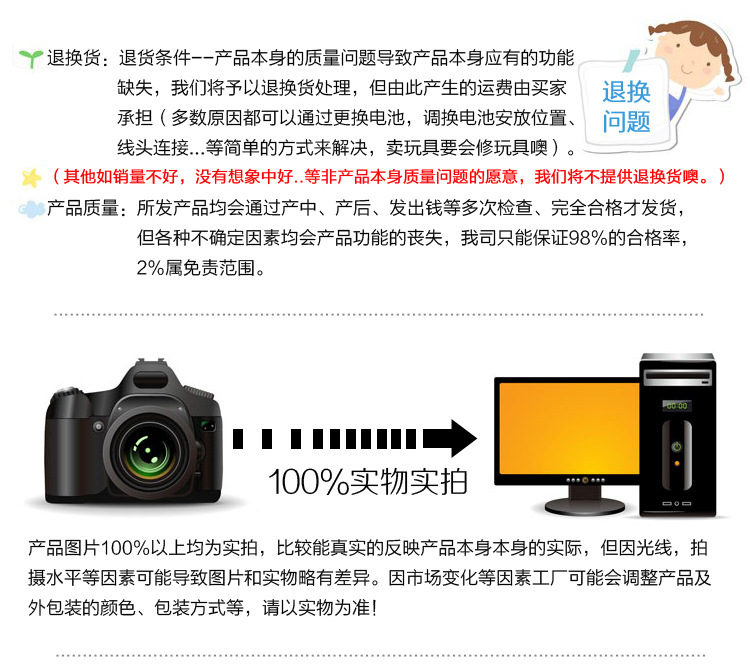 退换货：退货条件--产品本身的质量问题导致产品本身应有的功能缺失，我们将予以退换货处理，但由此产生的运费由买家承担（多数原因都可以通过更换电池，调换电池安放位置、线头连接...等简单的方式来解决，卖玩具要会修玩具噢）。

退换问题

（其他如销量不好，没有想象中好..等非产品本身质量问题的愿意，我们将不提供退换货噢。）

产品质量：所发产品均会通过产中、产后、发出钱等多次检查、完全合格才发货，但各种不确定因素均会产品功能的丧失，我司只能保证98%的合格率，2%属免责范围。

00:00

100%实物实拍

产品图片100%以上均为实拍，比较能真实的反映产品本身本身的实际，但因光线，拍摄水平等因素可能导致图片和实物略有差异。因市场变化等因素工厂可能会调整产品及外包装的颜色、包装方式等，请以实物为准！