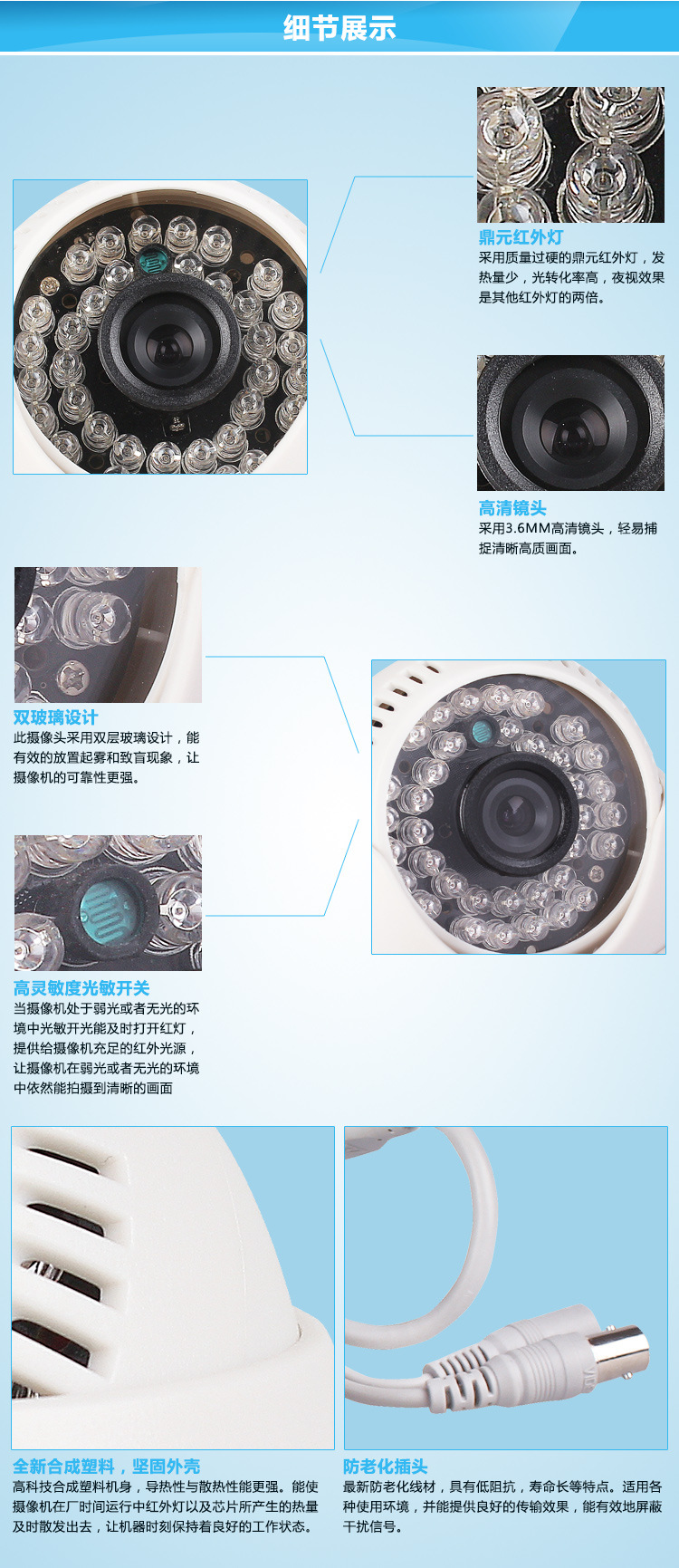 细节展示

鼎元红外灯
采用质量过硬的鼎元红外灯，发热量少，光转化率高，夜视效果是其他红外灯的两倍。

高清镜头
采用3.6MM高清镜头，轻易捕捉清晰高质画面。

双玻璃设计
此摄像头采用双层玻璃设计，能有效的放置起雾和致盲现象，让摄像机的可靠性更强。

高灵敏度光敏开关
当摄像机处于弱光或者无光的环境中光敏开光能及时打开红灯，提供给摄像机充足的红外光源，让摄像机在弱光或者无光的环境中依然能拍摄到清晰的画面

全新合成塑料，坚固外壳
高科技合成塑料机身，导热性与散热性能更强。能使摄像机在厂时间运行中红外灯以及芯片所产生的热量及时散发出去，让机器时刻保持着良好的工作状态。

防老化插头
最新防老化线材，具有低阻抗，寿命长等特点。适用各种使用环境，并能提供良好的传输效果，能有效地屏蔽干扰信号。