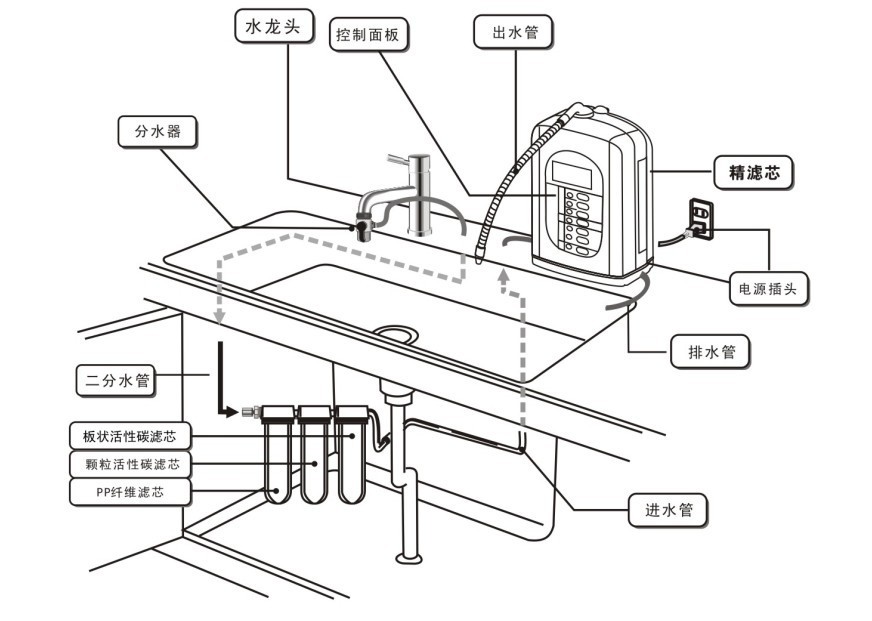 水龙头

控制面板

出水管

分水器

精滤芯

电源插头

排水管

二分水管

板状活性碳滤芯

颗粒活性碳滤芯

PP纤维滤芯

进水管