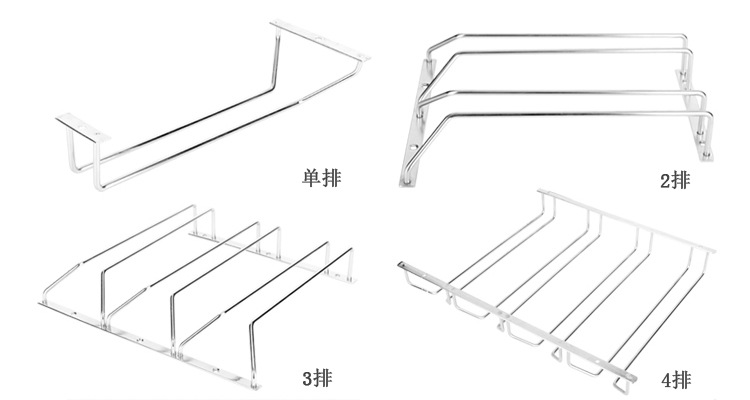 单排

2排

3排

4排