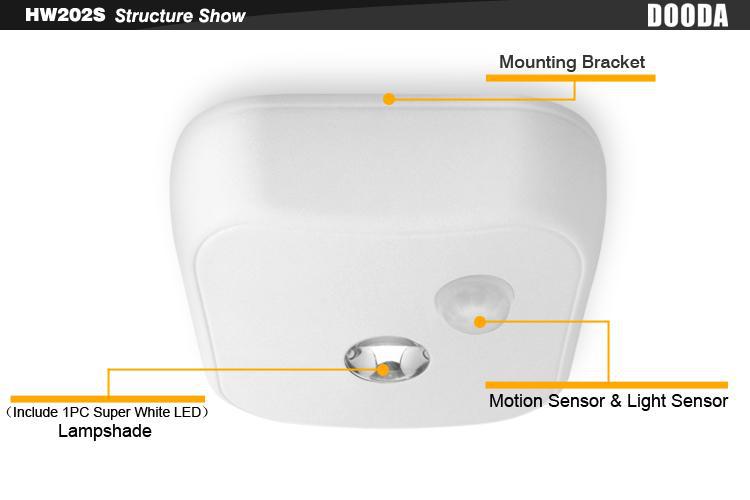 HW202S Structure Show

DOODA

Mounting Bracket

Motion Sensor & Light Sensor

（Include 1PC Super White LED）
Lampshade