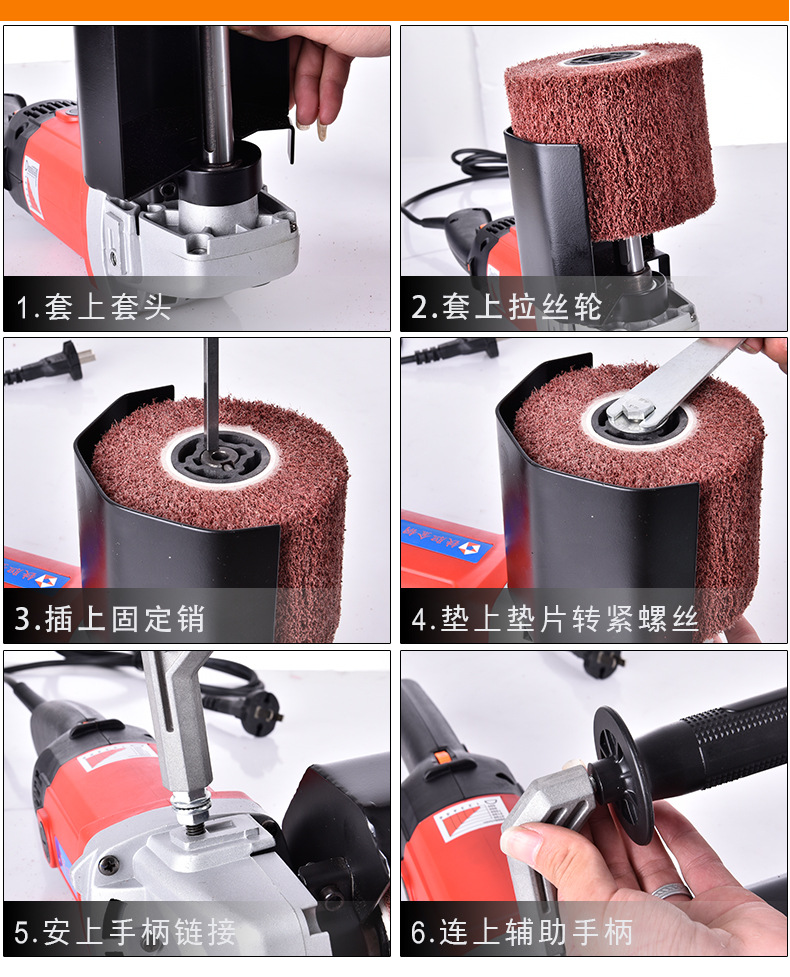 1.套上套头

2.套上拉丝轮

3.插上固定销

4.垫上垫片转紧螺丝

5.安上手柄链接

6.连上辅助手柄