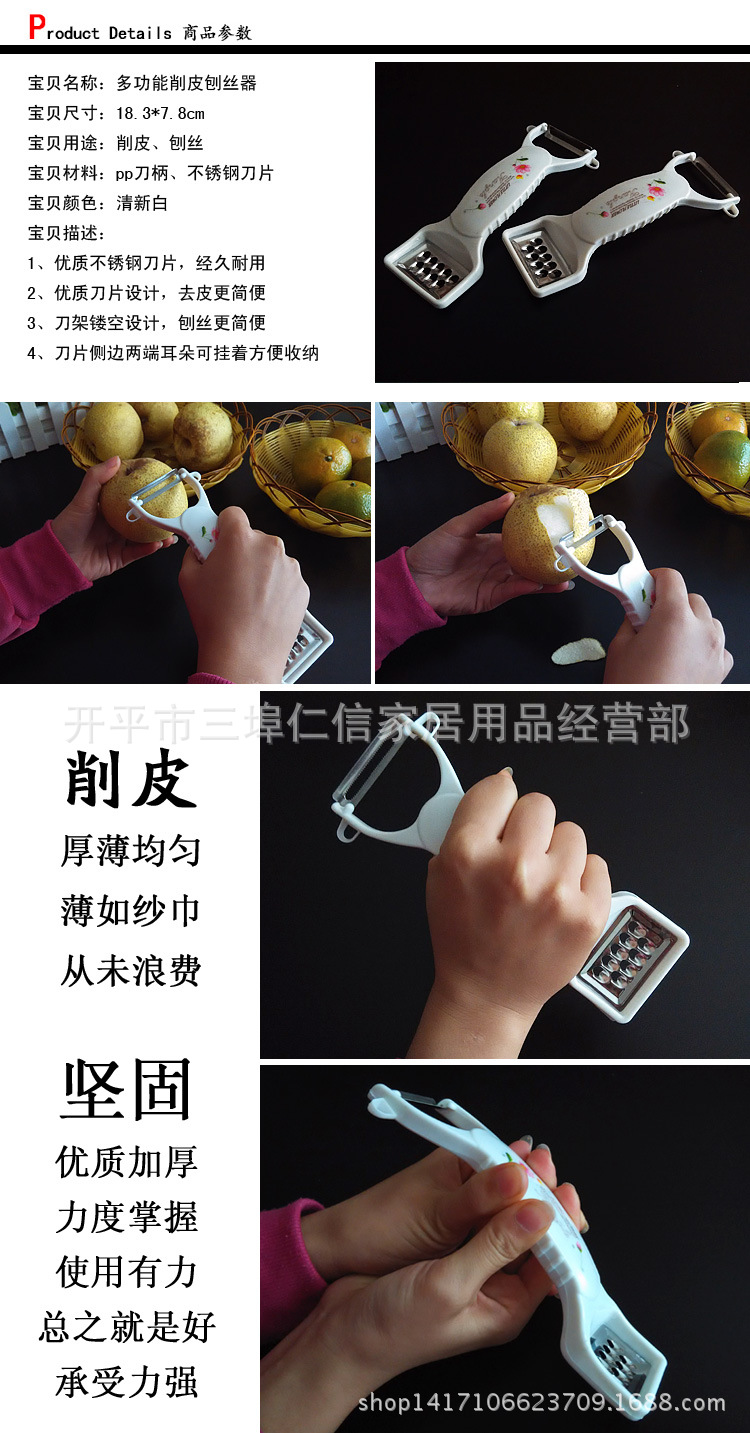 Product Details 商品参数

宝贝名称：多功能削皮刨丝器
宝贝尺寸：18.3*7.8cm
宝贝用途：削皮、刨丝
宝贝材料：pp刀柄、不锈钢刀片
宝贝颜色：清新白
宝贝描述：
1、优质不锈钢刀片，经久耐用
2、优质刀片设计，去皮更简便
3、刀架镂空设计，刨丝更简便
4、刀片侧边两端耳朵可挂着方便收纳

开平市三埠仁信家居用品经营部

削皮
厚薄均匀
薄如纱巾
从未浪费

坚固
优质加厚
力度掌握
使用有力
总之就是好
承受力强

shop1417106623709.1688.com