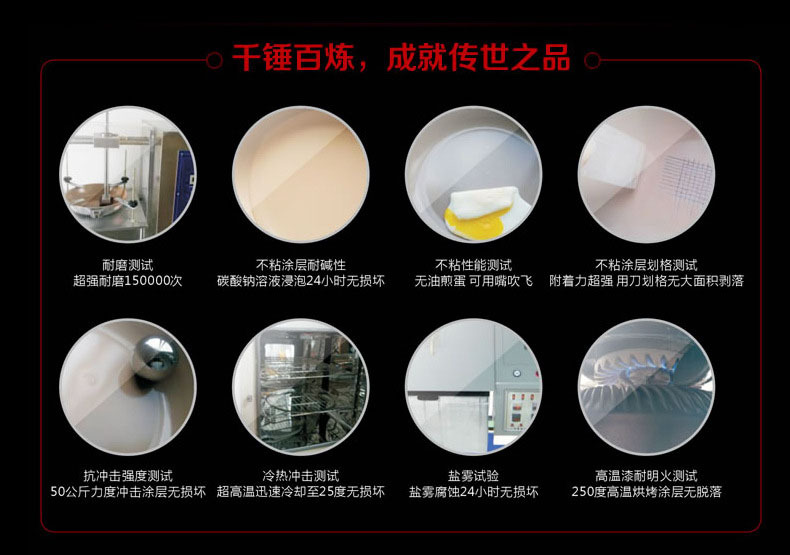 千锤百炼，成就传世之品

耐磨测试
超强耐磨150000次

不粘涂层耐碱性
碳酸钠溶液浸泡24小时无损坏

不粘性能测试
无油煎蛋 可用嘴吹飞

不粘涂层划格测试
附着力超强 用刀划格无大面积剥落

抗冲击强度测试
50公斤力度冲击涂层无损坏

冷热冲击测试
超高温迅速冷却至25度无损坏

盐雾试验
盐雾腐蚀24小时无损坏

高温漆耐明火测试
250度高温烘烤涂层无脱落