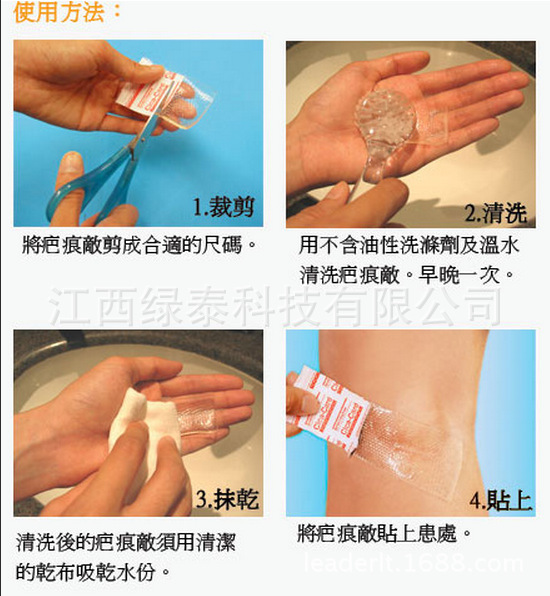 使用方法：

1.裁剪

將疤痕敵剪成合適的尺碼。

2.清洗

用不含油性洗滌劑及溫水清洗疤痕敵。早晚一次。

江西绿泰科技有限公司

3.抹乾

清洗後的疤痕敵須用清潔的乾布吸乾水份。

4.貼上

將疤痕敵貼上患處。

leaderlt.1688.com