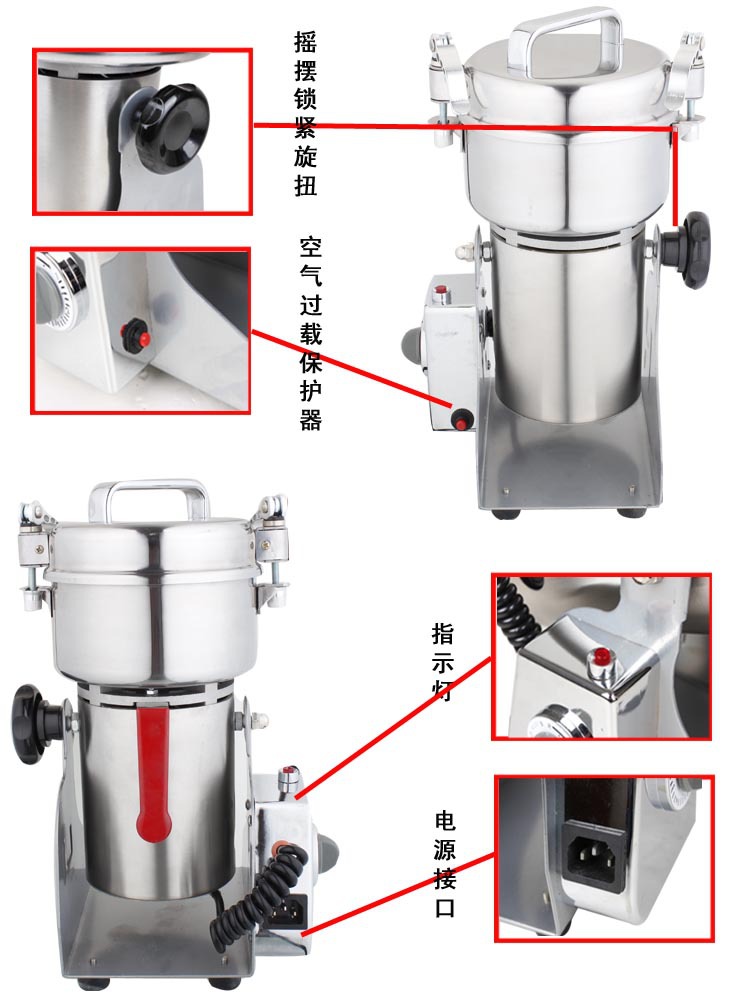 摇摆锁紧旋扭

空气过载保护器

指示灯

电源接口