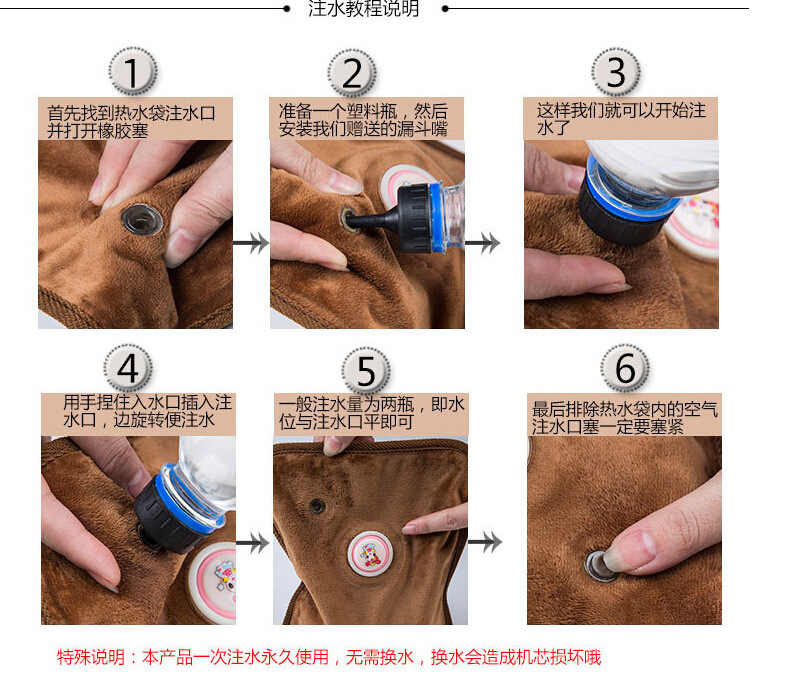 注水教程说明

1
首先找到热水袋注水口并打开橡胶塞

2
准备一个塑料瓶，然后安装我们赠送的漏斗嘴

3
这样我们就可以开始注水了

4
用手捏住入水口插入注水口，边旋转便注水

5
一般注水量为两瓶，即水位与注水口平即可

6
最后排除热水袋内的空气注水口塞一定要塞紧

特殊说明：本产品一次注水永久使用，无需换水，换水会造成机芯损坏哦