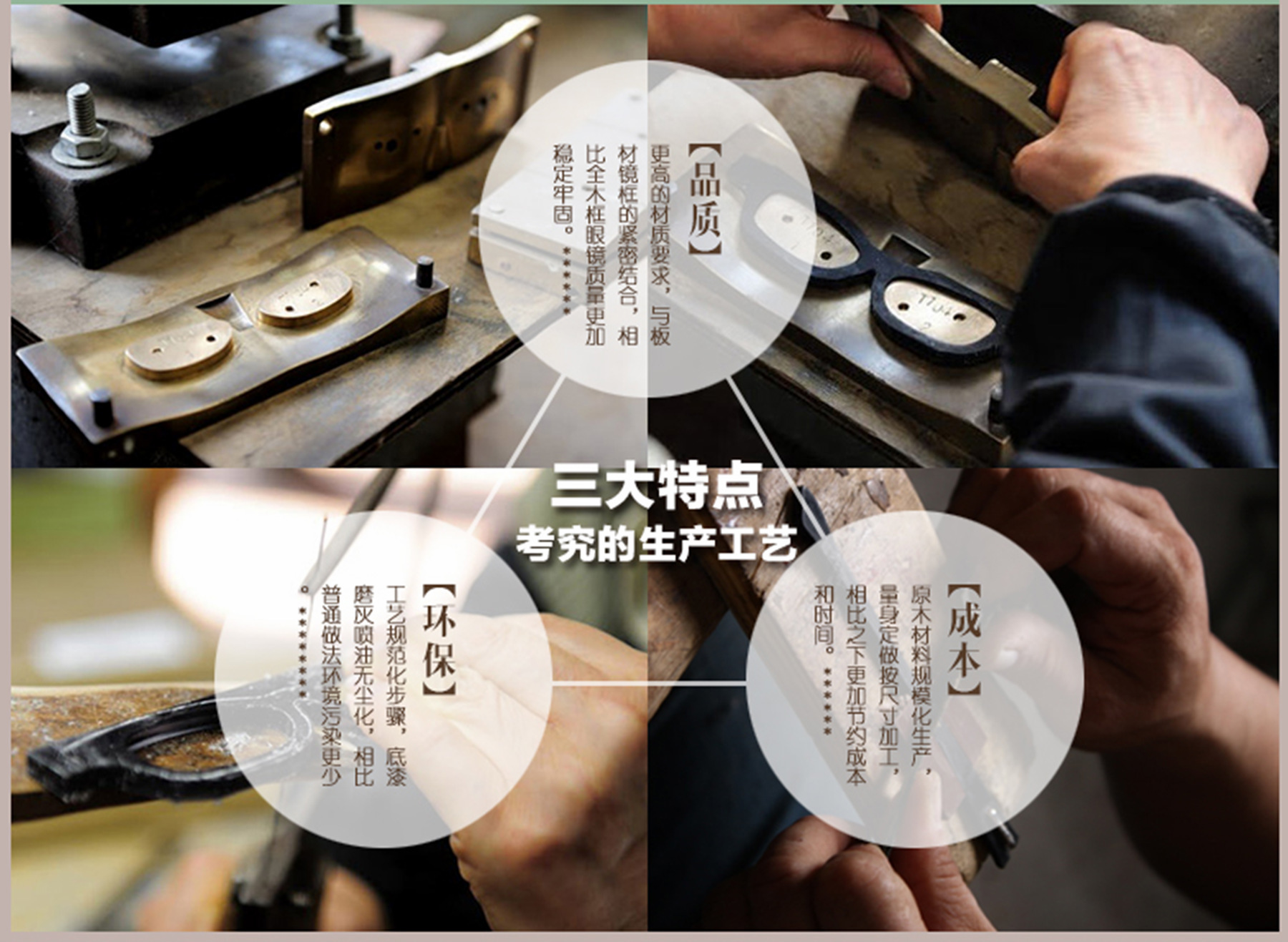 【品质】

更高的材质要求，与板材镜框的紧密结合，相比全木框眼镜质量更加稳定牢固。******

三大特点
考究的生产工艺

【环保】

工艺规范化步骤，底漆磨灰喷油无尘化，相比普通做法环境污染更少。********

【成本】

原木材料规模化生产，量身定做按尺寸加工，相比之下更加节约成本和时间。******