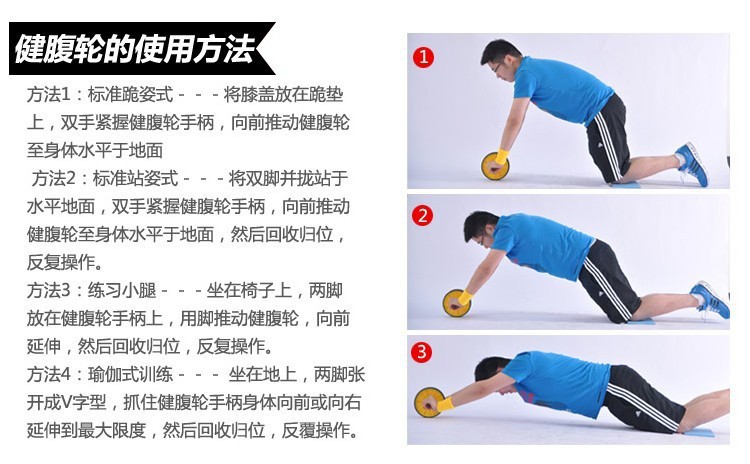 健腹轮的使用方法

方法1：标准跪姿式 - - - 将膝盖放在跪垫上，双手紧握健腹轮手柄，向前推动健腹轮至身体水平于地面

方法2：标准站姿式 - - - 将双脚并拢站于水平地面，双手紧握健腹轮手柄，向前推动健腹轮至身体水平于地面，然后回收归位，反复操作。

方法3：练习小腿 - - - 坐在椅子上，两脚放在健腹轮手柄上，用脚推动健腹轮，向前延伸，然后回收归位，反复操作。

方法4：瑜伽式训练 - - - 坐在地上，两脚张开成V字型，抓住健腹轮手柄身体向前或向右延伸到最大限度，然后回收归位，反覆操作。

1

2

3