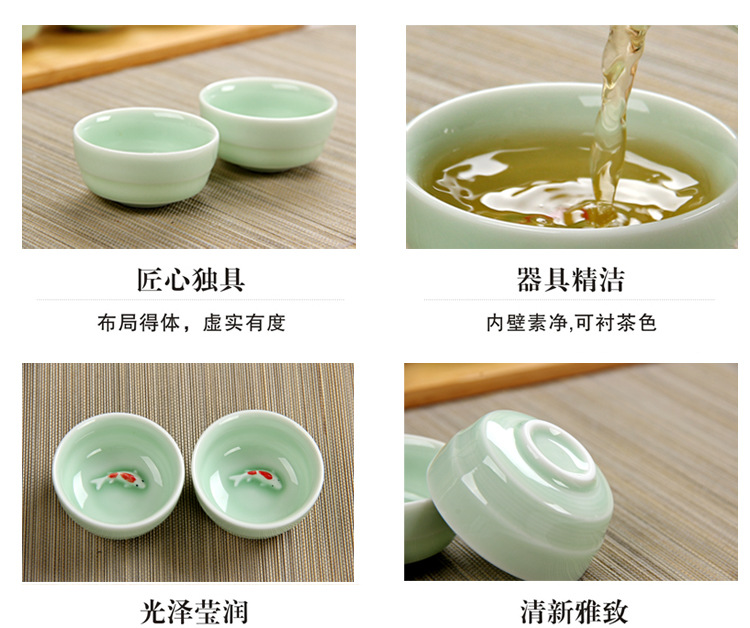 匠心独具

布局得体，虚实有度

器具精洁

内壁素净,可衬茶色

光泽莹润

清新雅致