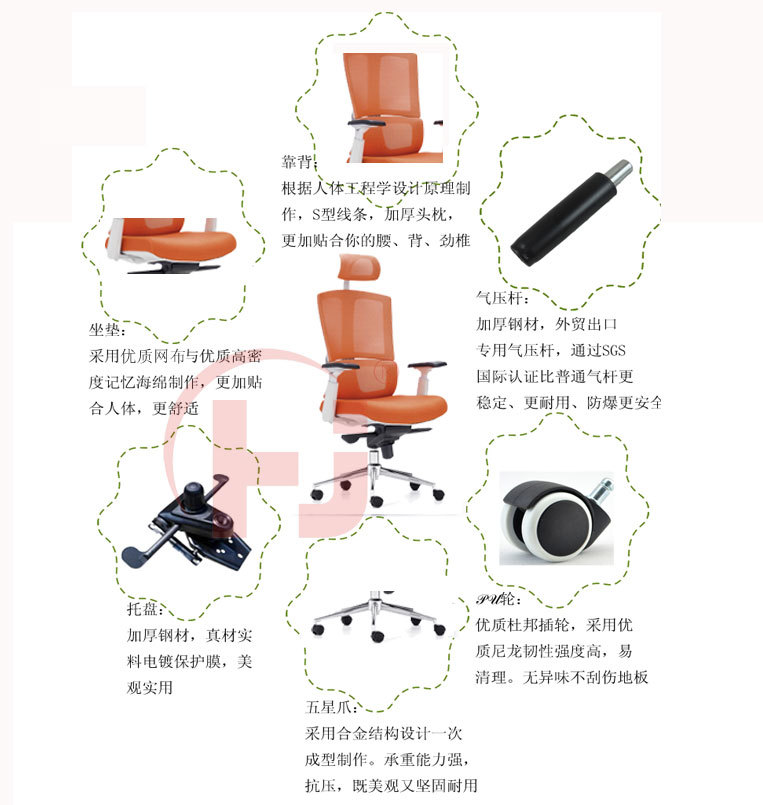 靠背：
根据人体工程学设计原理制作，S型线条，加厚头枕，更加贴合你的腰、背、劲椎

坐垫：
采用优质网布与优质高密度记忆海绵制作，更加贴合人体，更舒适

气压杆：
加厚钢材，外贸出口专用气压杆，通过SGS国际认证比普通气杆更稳定、更耐用、防爆更安全

托盘：
加厚钢材，真材实料电镀保护膜，美观实用

PU轮：
优质杜邦插轮，采用优质尼龙韧性强度高，易清理。无异味不刮伤地板

五星爪：
采用合金结构设计一次成型制作。承重能力强，抗压，既美观又坚固耐用