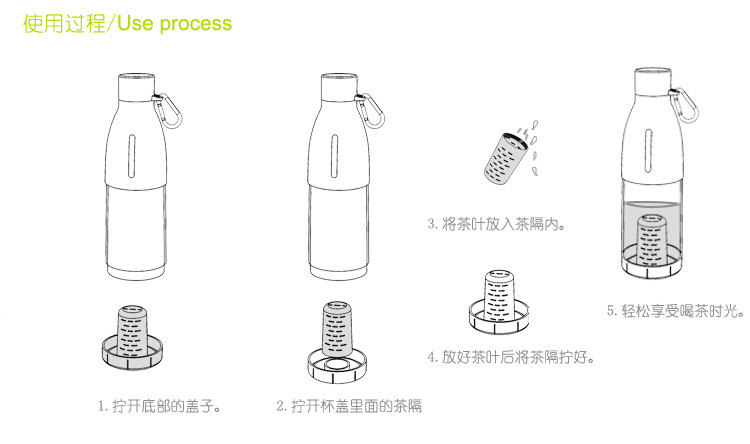 使用过程/Use process

1. 拧开底部的盖子。

2. 拧开杯盖里面的茶隔

3. 将茶叶放入茶隔内。

4. 放好茶叶后将茶隔拧好。

5. 轻松享受喝茶时光。