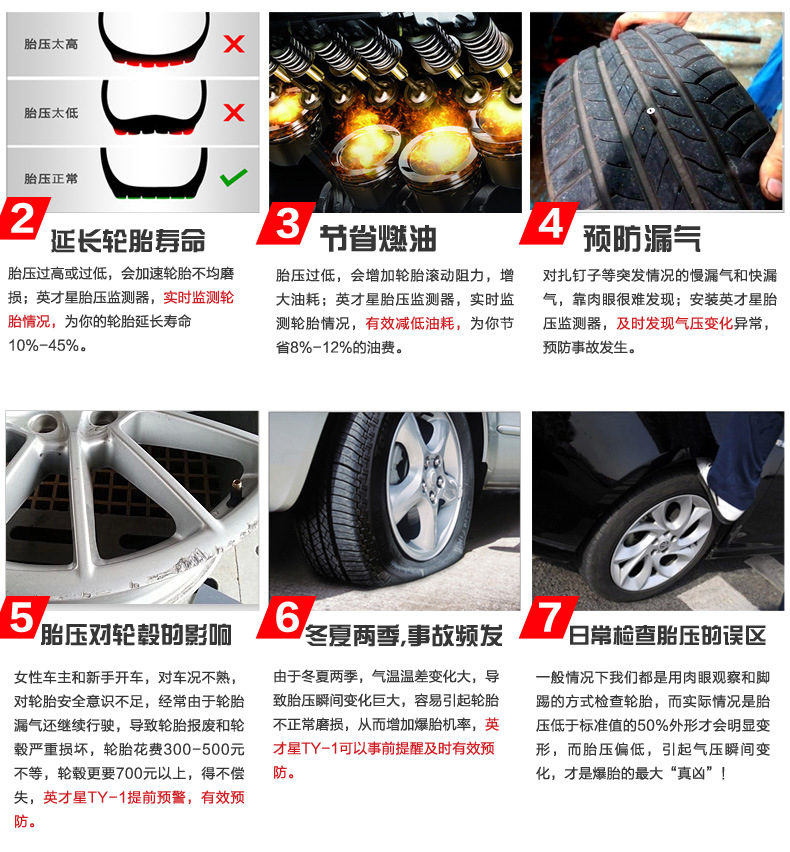 胎压太高

胎压太低

胎压正常

2 延长轮胎寿命

胎压过高或过低，会加速轮胎不均磨损；英才星胎压监测器，实时监测轮胎情况，为你的轮胎延长寿命10%-45%。

3 节省燃油

胎压过低，会增加轮胎滚动阻力，增大油耗；英才星胎压监测器，实时监测轮胎情况，有效减低油耗，为你节省8%-12%的油费。

4 预防漏气

对扎钉子等突发情况的慢漏气和快漏气，靠肉眼很难发现；安装英才星胎压监测器，及时发现气压变化异常，预防事故发生。

5 胎压对轮毂的影响

女性车主和新手开车，对车况不熟，对轮胎安全意识不足，经常由于轮胎漏气还继续行驶，导致轮胎报废和轮毂严重损坏，轮胎花费300-500元不等，轮毂更要700元以上，得不偿失，英才星TY-1提前预警，有效预防。

6 冬夏两季,事故频发

由于冬夏两季，气温温差变化大，导致胎压瞬间变化巨大，容易引起轮胎不正常磨损，从而增加爆胎机率，英才星TY-1可以事前提醒及时有效预防。

7 日常检查胎压的误区

一般情况下我们都是用肉眼观察和脚踢的方式检查轮胎，而实际情况是胎压低于标准值的50%外形才会明显变形，而胎压偏低，引起气压瞬间变化，才是爆胎的最大“真凶”！