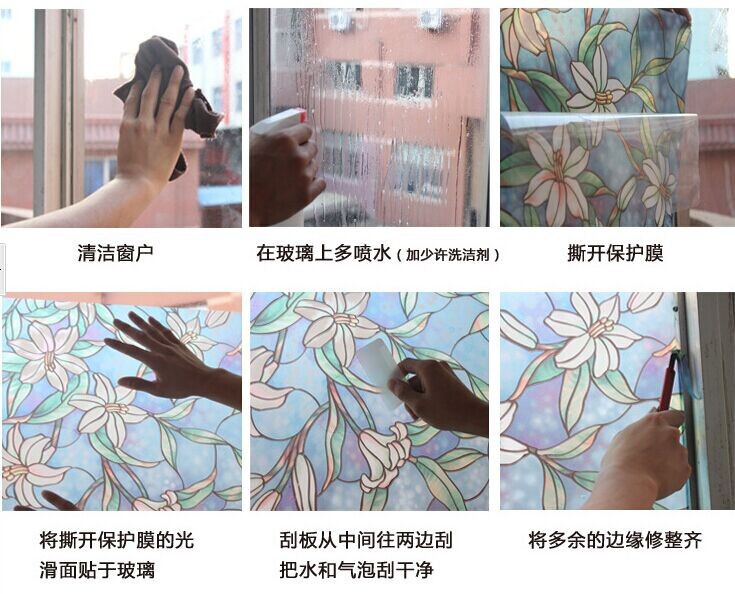 清洁窗户

在玻璃上多喷水（加少许洗洁剂）

撕开保护膜

将撕开保护膜的光滑面贴于玻璃

刮板从中间往两边刮把水和气泡刮干净

将多余的边缘修整齐