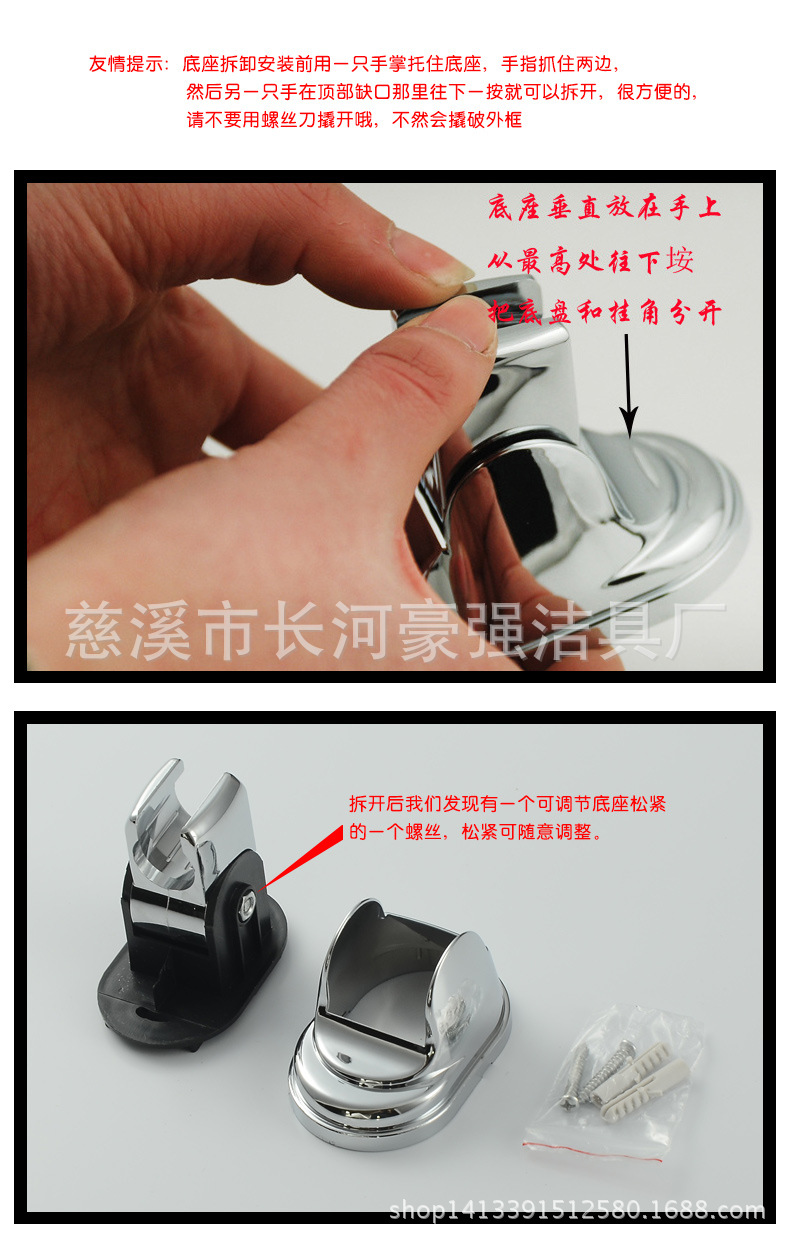 友情提示：底座拆卸安装前用一只手掌托住底座，手指抓住两边，然后另一只手在顶部缺口那里往下一按就可以拆开，很方便的，请不要用螺丝刀撬开哦，不然会撬破外框

底座垂直放在手上
从最高处往下按
把底盘和挂角分开

慈溪市长河豪强洁具厂

拆开后我们发现有一个可调节底座松紧的一个螺丝，松紧可随意调整。

shop1413391512580.1688.com