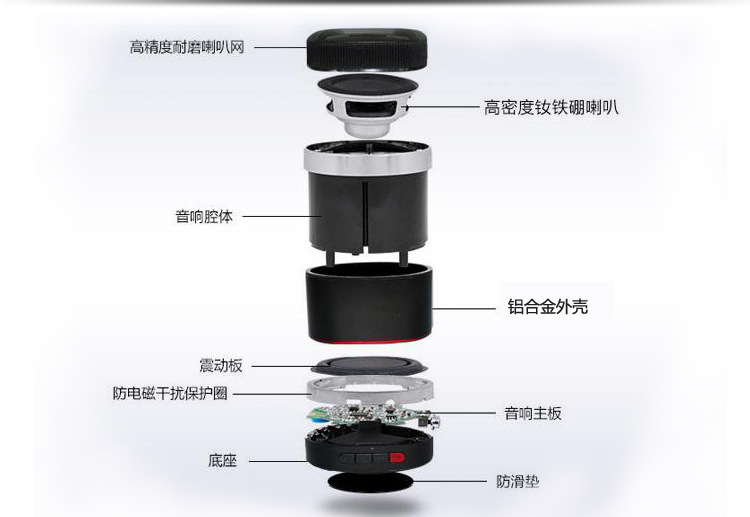 高精度耐磨喇叭网

高密度钕铁硼喇叭

音响腔体

铝合金外壳

震动板

防电磁干扰保护圈

音响主板

底座

防滑垫