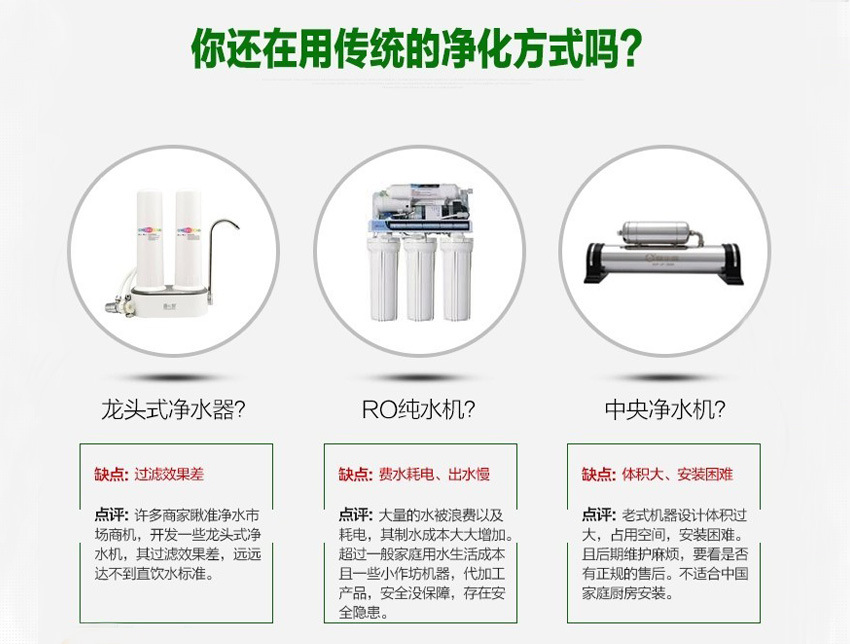 你还在用传统的净化方式吗?

龙头式净水器?

缺点: 过滤效果差

点评: 许多商家瞅准净水市场商机，开发一些龙头式净水机，其过滤效果差，远远达不到直饮水标准。

RO纯水机?

缺点: 费水耗电、出水慢

点评: 大量的水被浪费以及耗电，其制水成本大大增加。超过一般家庭用水生活成本且一些小作坊机器，代加工产品，安全没保障，存在安全隐患。

中央净水机?

缺点: 体积大、安装困难

点评: 老式机器设计体积过大，占用空间，安装困难。且后期维护麻烦，要看是否有正规的售后。不适合中国家庭厨房安装。