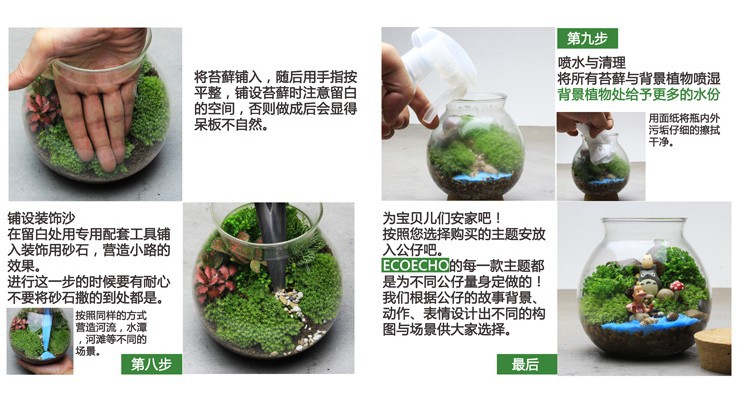 将苔藓铺入，随后用手指按平整，铺设苔藓时注意留白的空间，否则做成后会显得呆板不自然。

铺设装饰沙
在留白处用专用配套工具铺入装饰用砂石，营造小路的效果。
进行这一步的时候要有耐心不要将砂石撒的到处都是。

按照同样的方式营造河流，水潭，河滩等不同的场景。

第八步

第九步

喷水与清理
将所有苔藓与背景植物喷湿
背景植物处给予更多的水份

用面纸将瓶内外污垢仔细的擦拭干净。

为宝贝儿们安家吧！
按照您选择购买的主题安放入公仔吧。
ECOECHO的每一款主题都是为不同公仔量身定做的！
我们根据公仔的故事背景、动作、表情设计出不同的构图与场景供大家选择。

最后