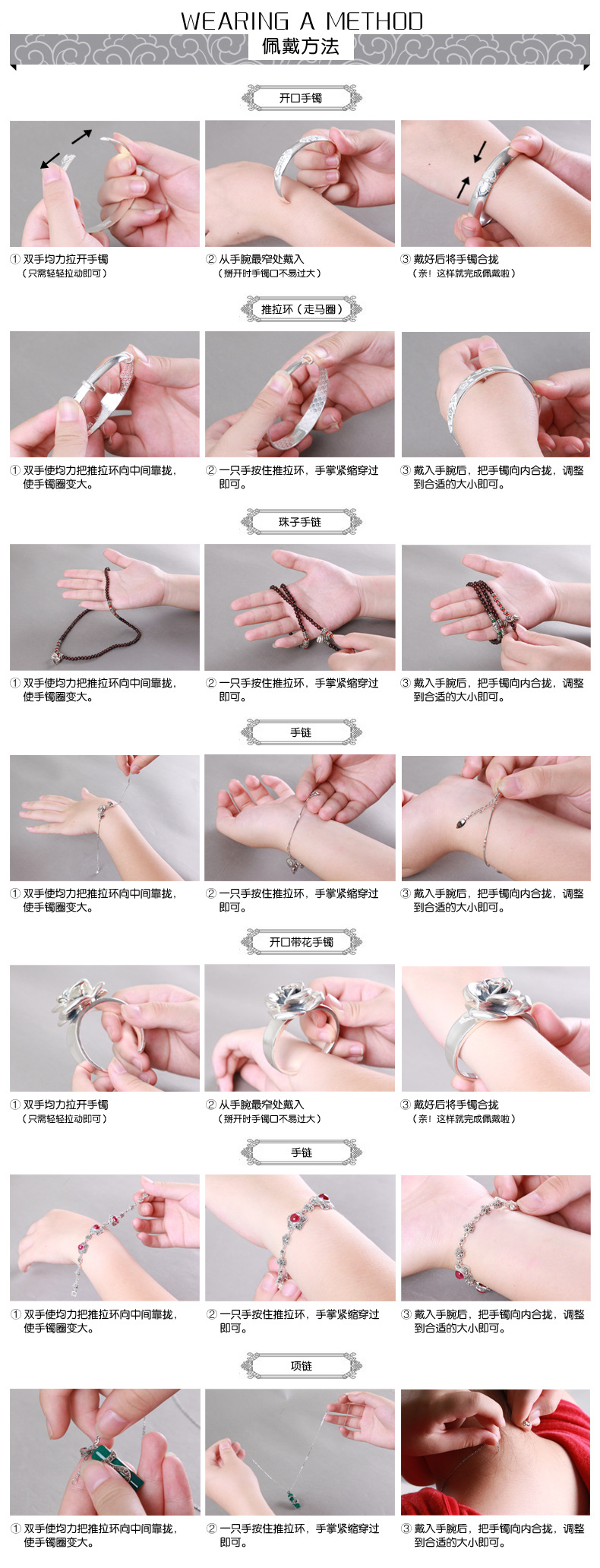 WEARING A METHOD
佩戴方法

开口手镯

① 双手均力拉开手镯
（只需轻轻拉动即可）

② 从手腕最窄处戴入
（掰开时手镯口不易过大）

③ 戴好后将手镯合拢
（亲！这样就完成佩戴啦）

推拉环（走马圈）

① 双手使均力把推拉环向中间靠拢，使手镯圈变大。

② 一只手按住推拉环，手掌紧缩穿过即可。

③ 戴入手腕后，把手镯向内合拢，调整到合适的大小即可。

珠子手链

① 双手使均力把推拉环向中间靠拢，使手镯圈变大。

② 一只手按住推拉环，手掌紧缩穿过即可。

③ 戴入手腕后，把手镯向内合拢，调整到合适的大小即可。

手链

① 双手使均力把推拉环向中间靠拢，使手镯圈变大。

② 一只手按住推拉环，手掌紧缩穿过即可。

③ 戴入手腕后，把手镯向内合拢，调整到合适的大小即可。

开口带花手镯

① 双手均力拉开手镯
（只需轻轻拉动即可）

② 从手腕最窄处戴入
（掰开时手镯口不易过大）

③ 戴好后将手镯合拢
（亲！这样就完成佩戴啦）

手链

① 双手使均力把推拉环向中间靠拢，使手镯圈变大。

② 一只手按住推拉环，手掌紧缩穿过即可。

③ 戴入手腕后，把手镯向内合拢，调整到合适的大小即可。

项链

① 双手使均力把推拉环向中间靠拢，使手镯圈变大。

② 一只手按住推拉环，手掌紧缩穿过即可。

③ 戴入手腕后，把手镯向内合拢，调整到合适的大小即可。