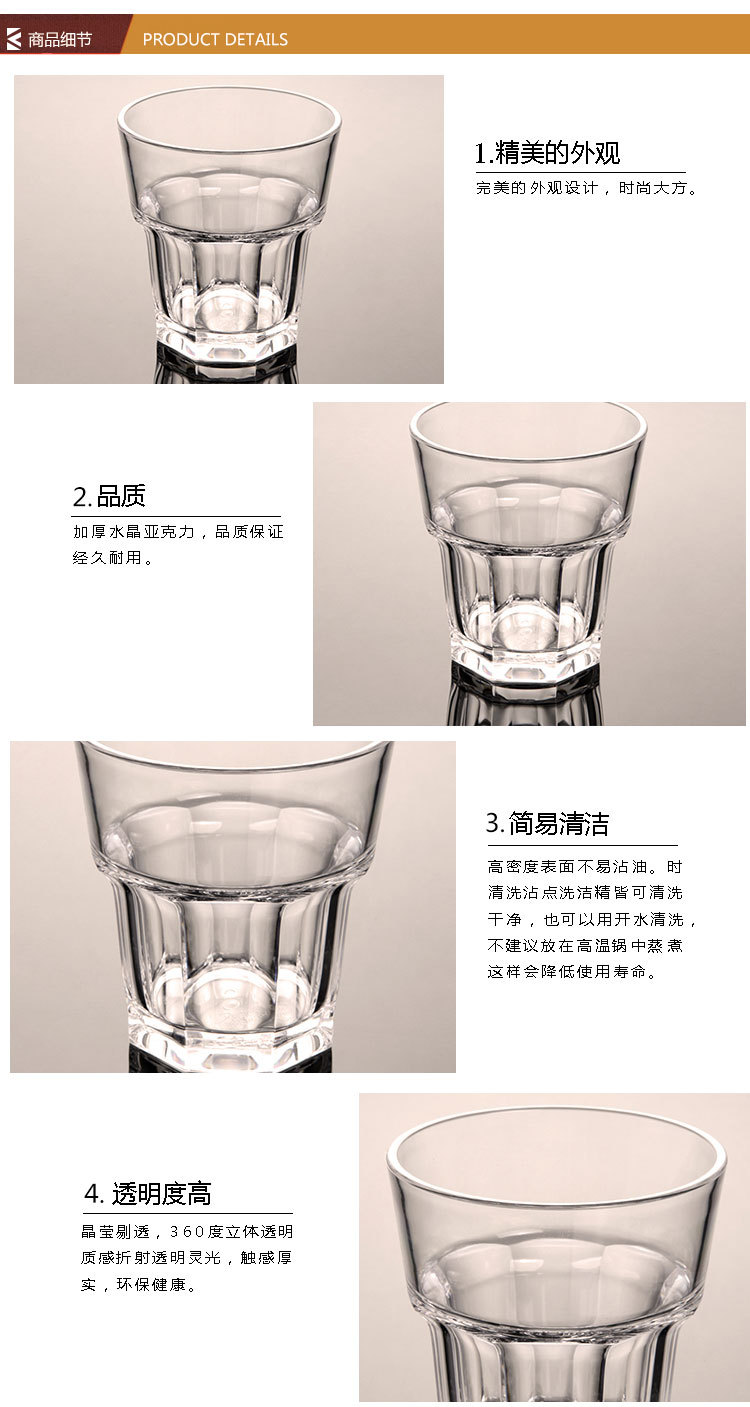 商品细节 PRODUCT DETAILS

1.精美的外观

完美的外观设计，时尚大方。

2.品质

加厚水晶亚克力，品质保证经久耐用。

3.简易清洁

高密度表面不易沾油。时清洗沾点洗洁精皆可清洗干净，也可以用开水清洗，不建议放在高温锅中蒸煮这样会降低使用寿命。

4.透明度高

晶莹剔透，360度立体透明质感折射透明灵光，触感厚实，环保健康。