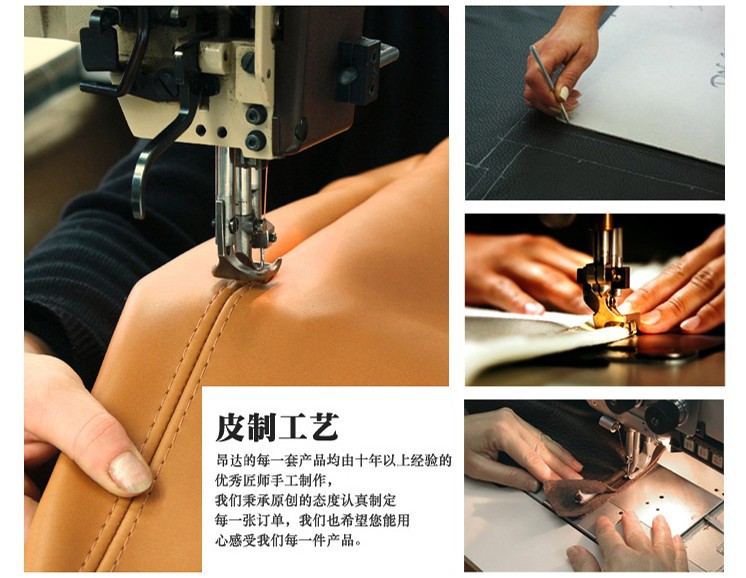 皮制工艺

昂达的每一套产品均由十年以上经验的优秀匠师手工制作，我们秉承原创的态度认真制定每一张订单，我们也希望您能用心感受我们每一件产品。