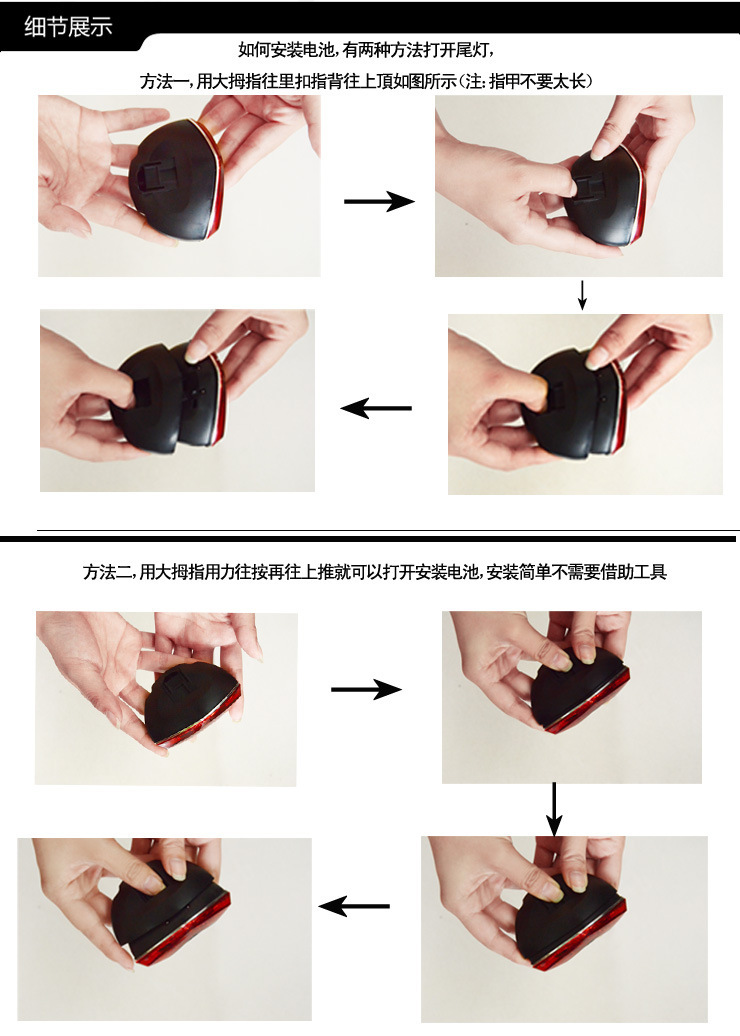 细节展示

如何安装电池，有两种方法打开尾灯，

方法一，用大拇指往里扣指背往上顶如图所示（注：指甲不要太长）

方法二，用大拇指用力往按再往上推就可以打开安装电池，安装简单不需要借助工具