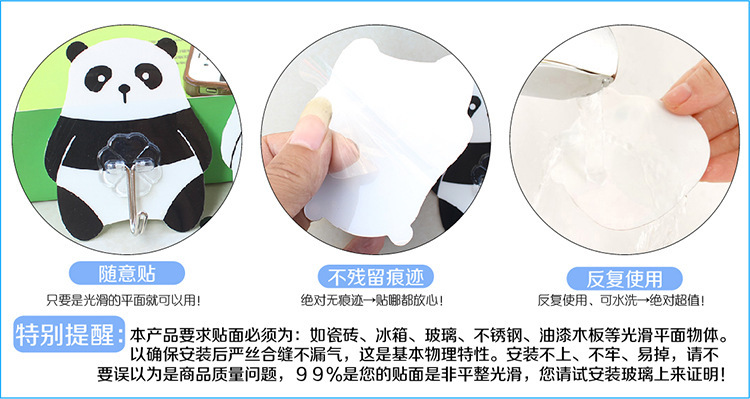 随意贴
只要是光滑的平面就可以用！

不残留痕迹
绝对无痕迹→贴哪都放心！

反复使用
反复使用、可水洗→绝对超值！

特别提醒：本产品要求贴面必须为：如瓷砖、冰箱、玻璃、不锈钢、油漆木板等光滑平面物体。以确保安装后严丝合缝不漏气，这是基本物理特性。安装不上、不牢、易掉，请不要误以为是商品质量问题，９９%是您的贴面是非平整光滑，您请试安装玻璃上来证明！