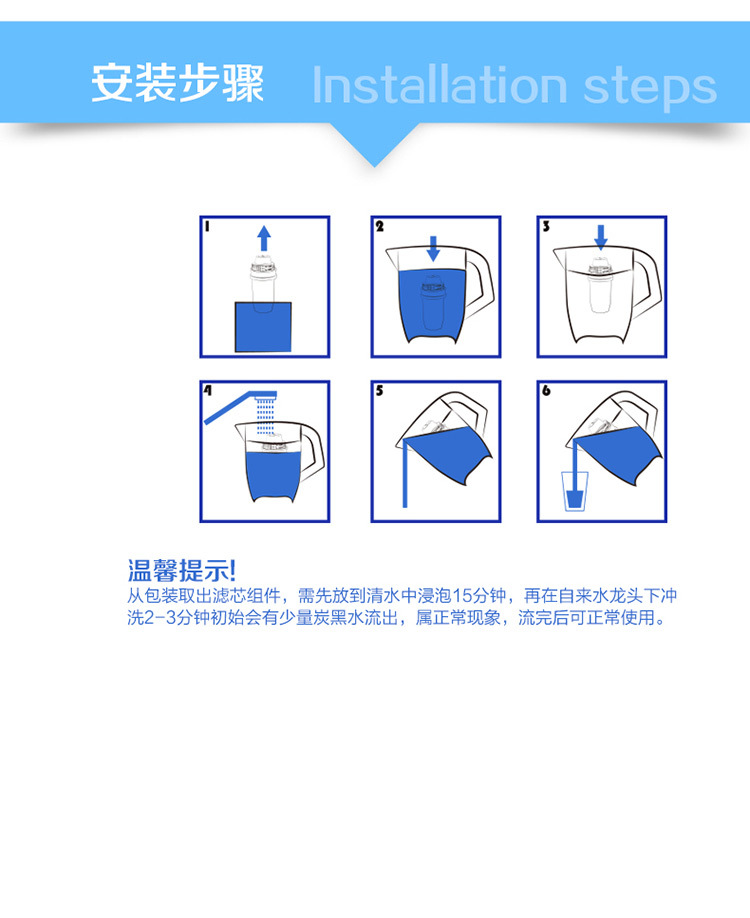 安装步骤 Installation steps

1

2

3

4

5

6

温馨提示!
从包装取出滤芯组件，需先放到清水中浸泡15分钟，再在自来水龙头下冲洗2-3分钟初始会有少量炭黑水流出，属正常现象，流完后可正常使用。