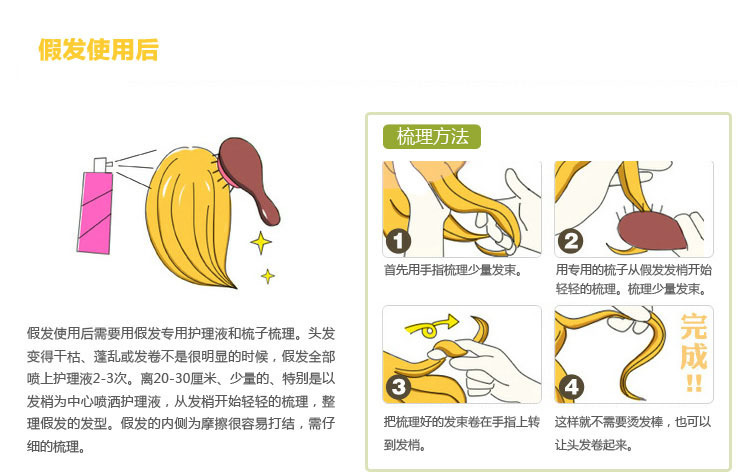 假发使用后

假发使用后需要用假发专用护理液和梳子梳理。头发变得干枯、蓬乱或发卷不是很明显的时候，假发全部喷上护理液2-3次。离20-30厘米、少量的、特别是以发梢为中心喷洒护理液，从发梢开始轻轻的梳理，整理假发的发型。假发的内侧为摩擦很容易打结，需仔细的梳理。

梳理方法

1
首先用手指梳理少量发束。

2
用专用的梳子从假发发梢开始轻轻的梳理。梳理少量发束。

3
把梳理好的发束卷在手指上转到发梢。

4
完成!!
这样就不需要烫发棒，也可以让头发卷起来。