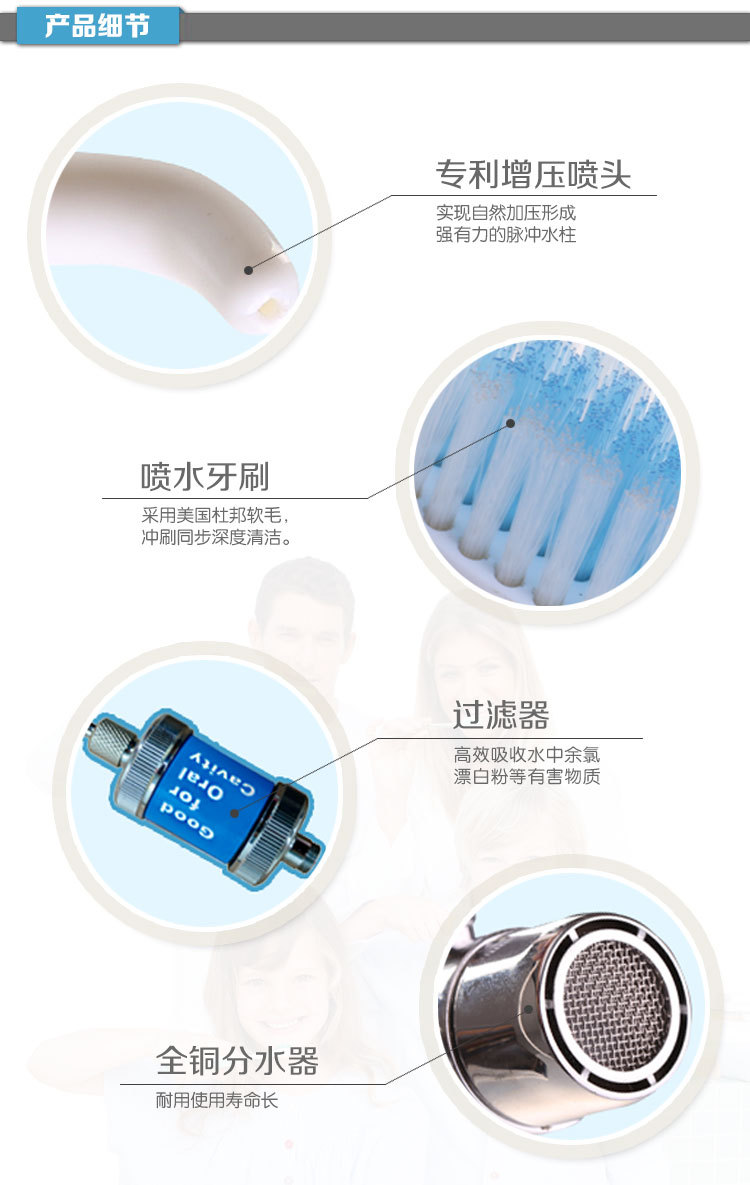 产品细节

专利增压喷头
实现自然加压形成
强有力的脉冲水柱

喷水牙刷
采用美国杜邦软毛，
冲刷同步深度清洁。

Good for Oral Cavity

过滤器
高效吸收水中余氯
漂白粉等有害物质

全铜分水器
耐用使用寿命长