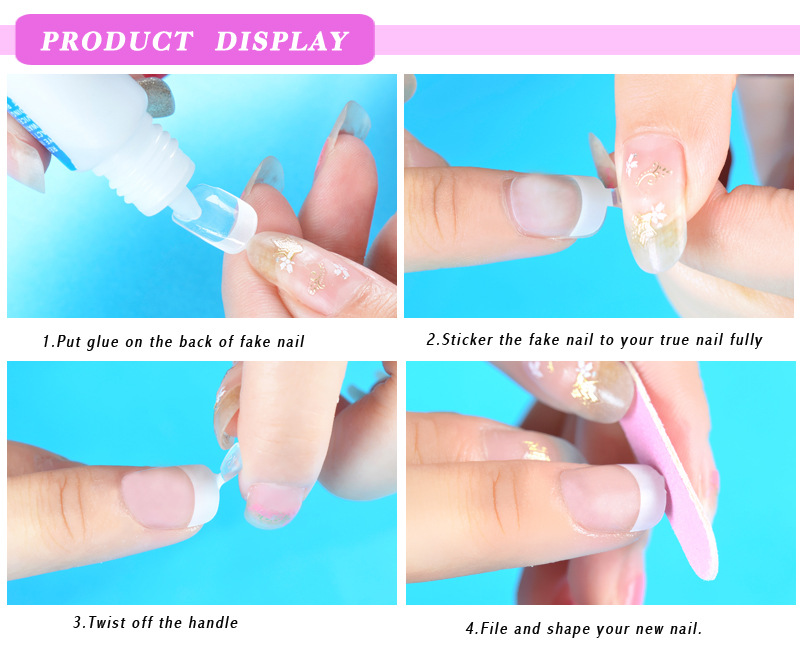 PRODUCT DISPLAY

1.Put glue on the back of fake nail

2.Sticker the fake nail to your true nail fully

3.Twist off the handle

4.File and shape your new nail.