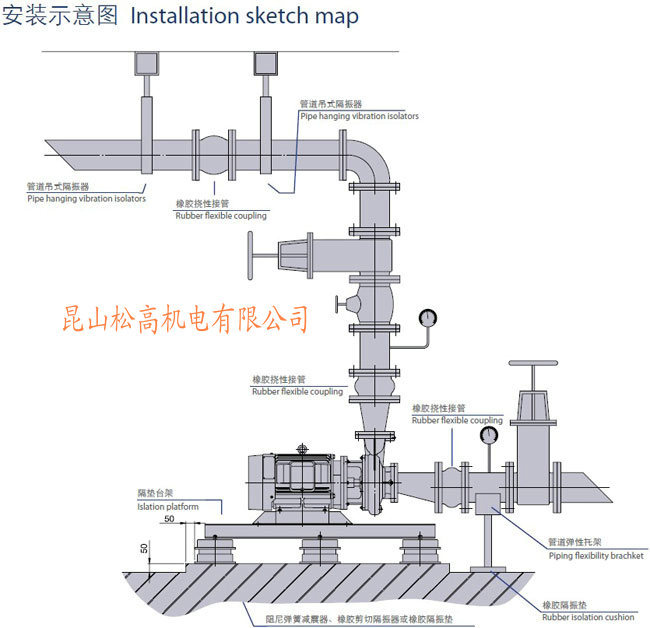 安装示意图 Installation sketch map

管道吊式隔振器
Pipe hanging vibration isolators

管道吊式隔振器
Pipe hanging vibration isolators

橡胶挠性接管
Rubber flexible coupling

昆山松高机电有限公司

橡胶挠性接管
Rubber flexible coupling

橡胶挠性接管
Rubber flexible coupling

隔垫台架
Islation platform

50

50

管道弹性托架
Piping flexibility brachket

橡胶隔振垫
Rubber isolation cushion

阻尼弹簧减震器、橡胶剪切隔振器或橡胶隔振垫