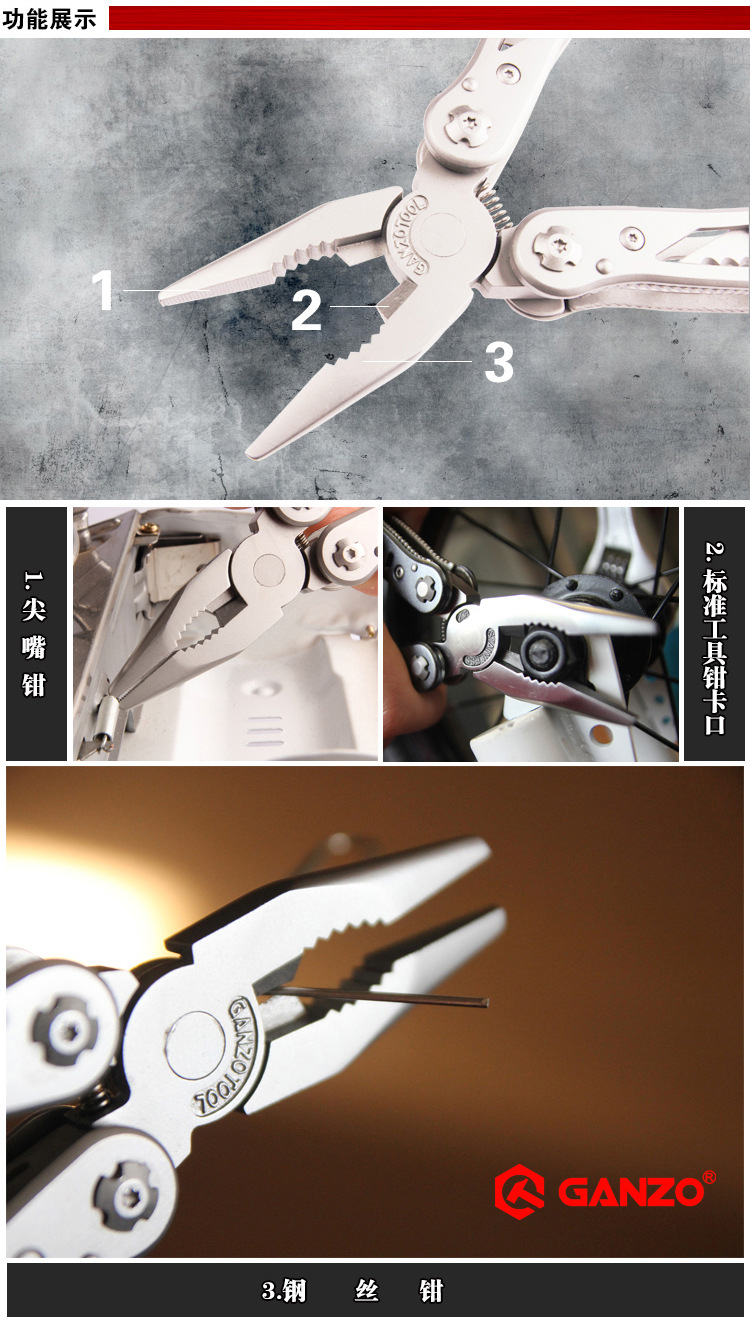 功能展示

1
2
3
GANZO TOOL

1. 尖嘴钳

2. 标准工具钳卡口

GANZO TOOL

GANZO®

3.钢 丝 钳